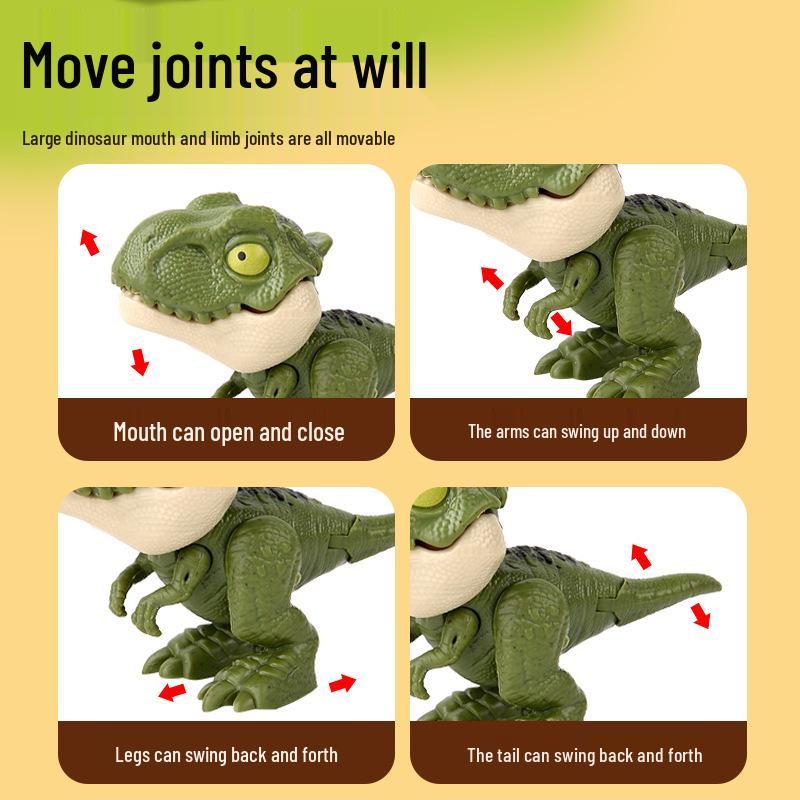 Move joints at will

Large dinosaur mouth and limb joints are all movable

Mouth can open and close

The arms can swing up and down

Legs can swing back and forth

The tail can swing back and forth