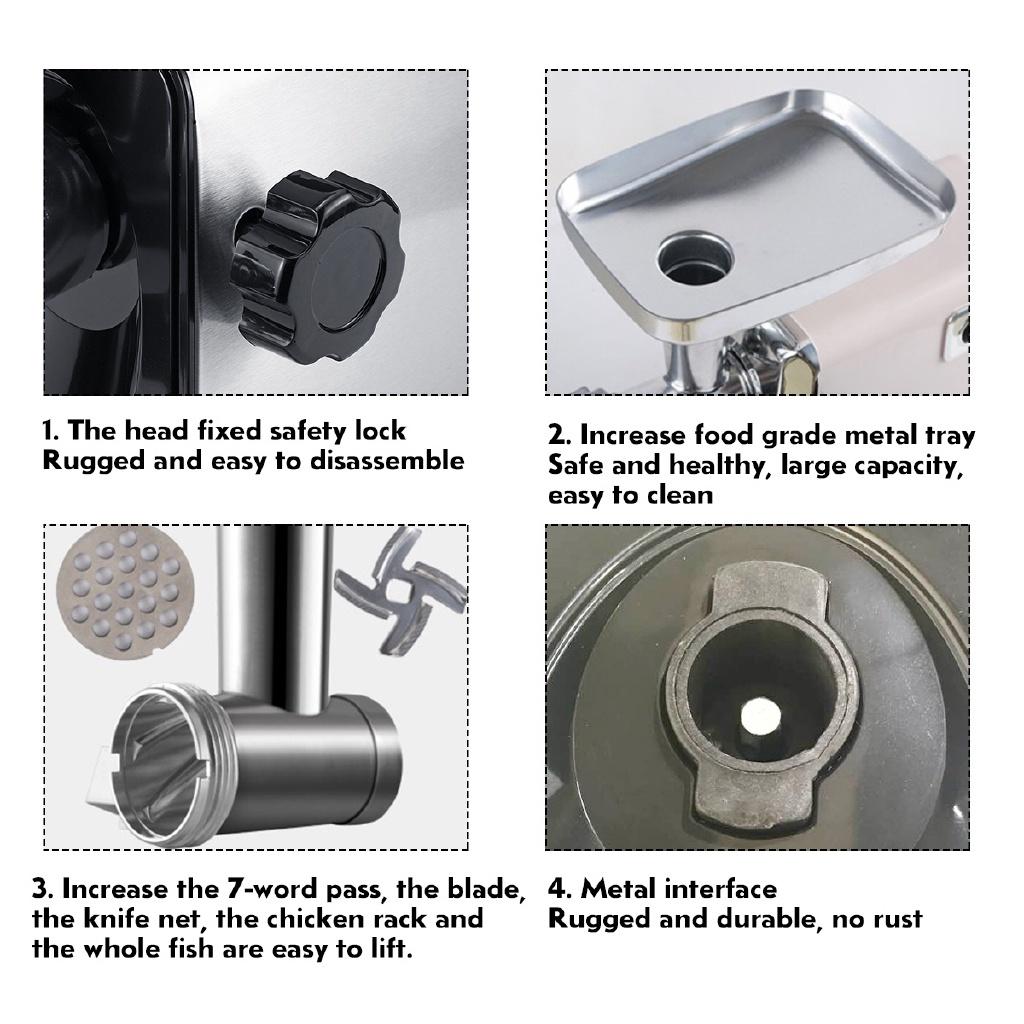 1. The head fixed safety lock
Rugged and easy to disassemble

2. Increase food grade metal tray
Safe and healthy, large capacity, easy to clean

3. Increase the 7-word pass, the blade, the knife net, the chicken rack and the whole fish are easy to lift.

4. Metal interface
Rugged and durable, no rust