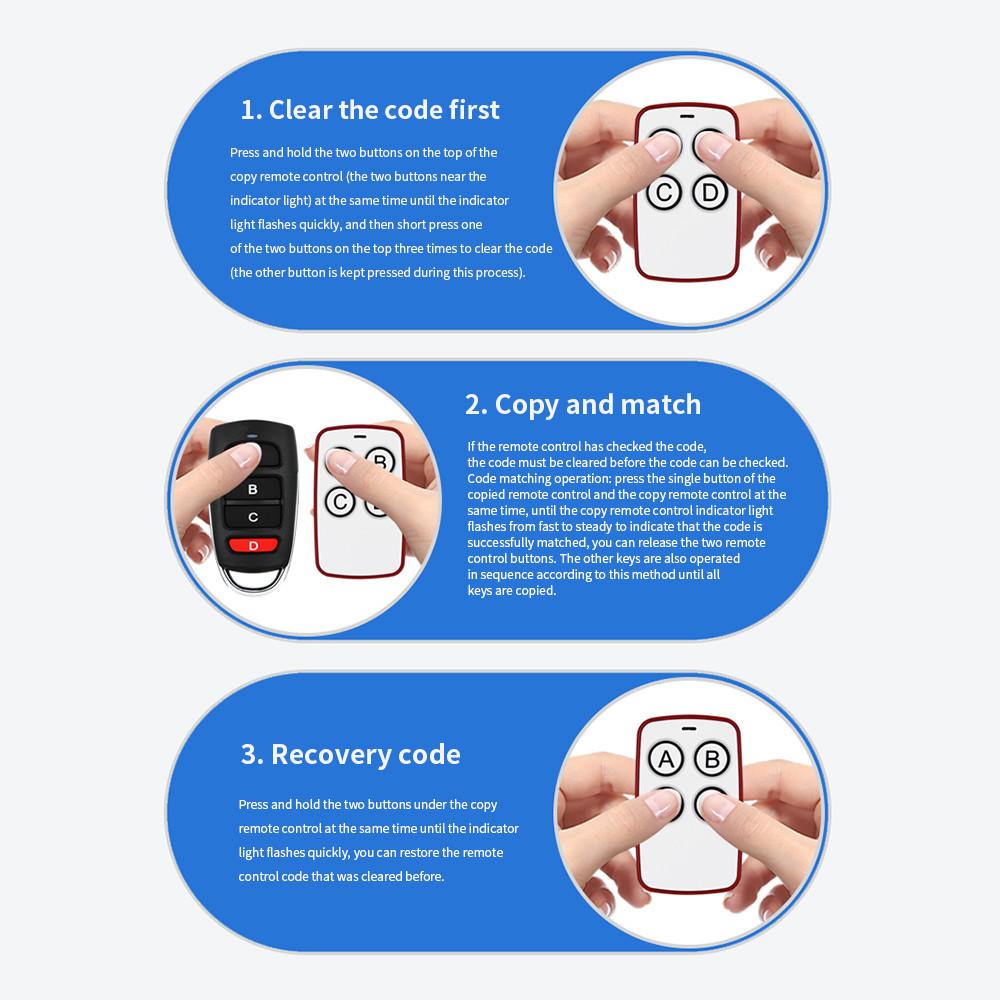 1. Clear the code first

Press and hold the two buttons on the top of the copy remote control (the two buttons near the indicator light) at the same time until the indicator light flashes quickly, and then short press one of the two buttons on the top three times to clear the code (the other button is kept pressed during this process).

C D

2. Copy and match

If the remote control has checked the code, the code must be cleared before the code can be checked. Code matching operation: press the single button of the copied remote control and the copy remote control at the same time, until the copy remote control indicator light flashes from fast to steady to indicate that the code is successfully matched, you can release the two remote control buttons. The other keys are also operated in sequence according to this method until all keys are copied.

B
C
D
B
C

3. Recovery code

Press and hold the two buttons under the copy remote control at the same time until the indicator light flashes quickly, you can restore the remote control code that was cleared before.

A B