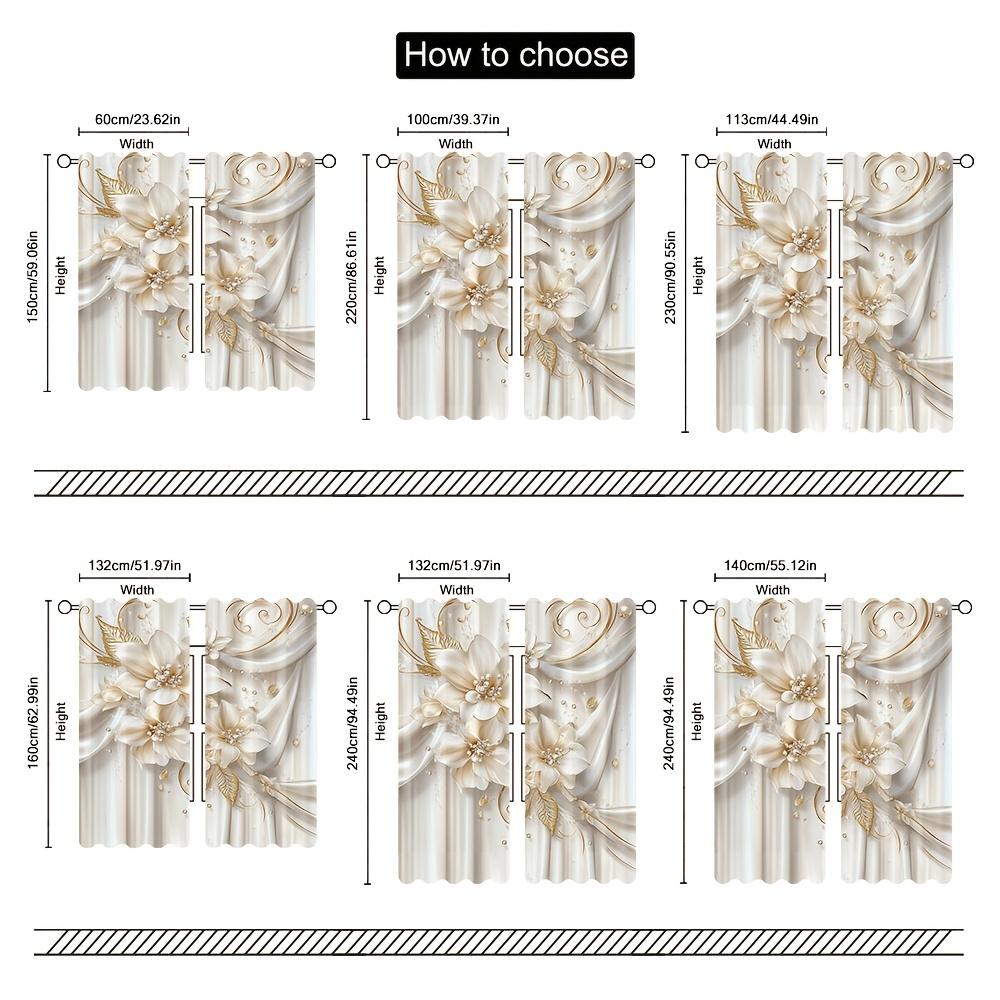 How to choose

60cm/23.62in
Width
150cm/59.06in
Height

100cm/39.37in
Width
220cm/86.61in
Height

113cm/44.49in
Width
230cm/90.55in
Height

132cm/51.97in
Width
160cm/62.99in
Height

132cm/51.97in
Width
240cm/94.49in
Height

140cm/55.12in
Width
240cm/94.49in
Height