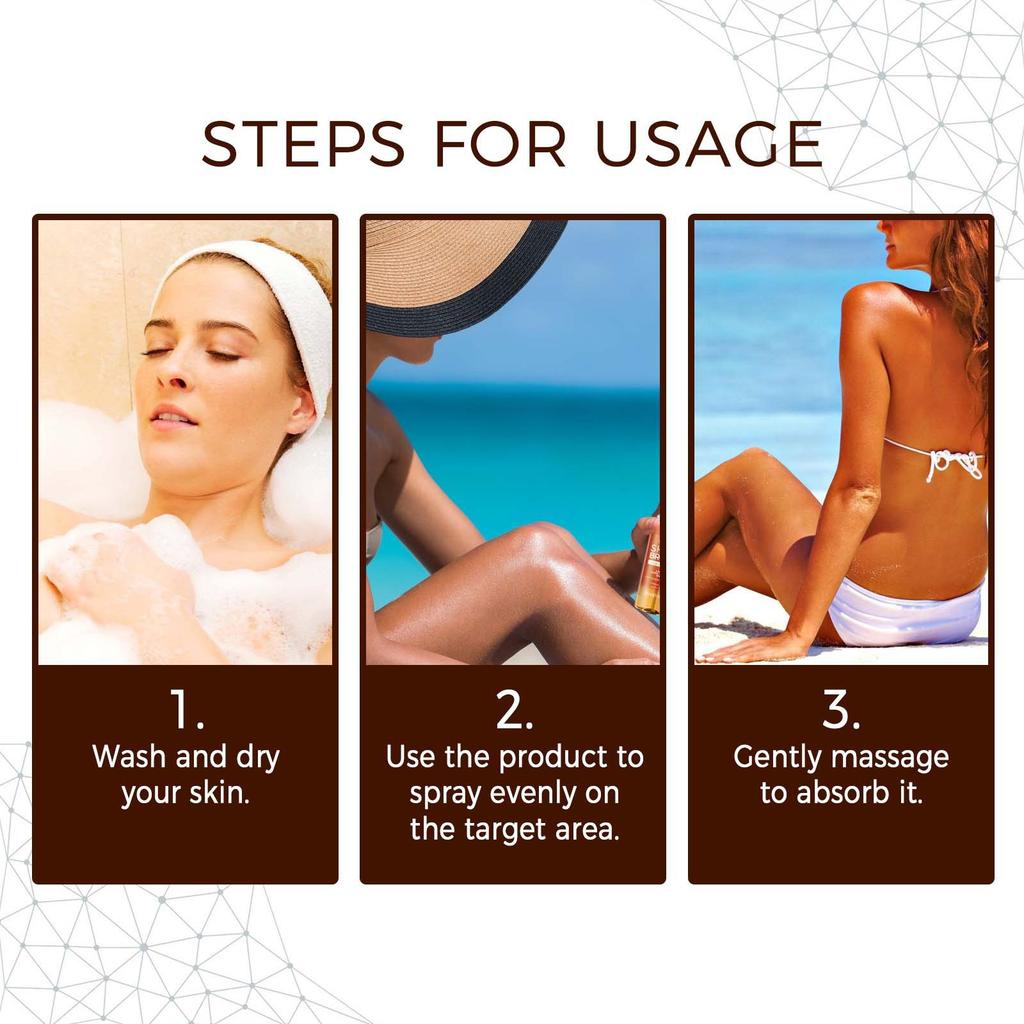 STEPS FOR USAGE

1.
Wash and dry your skin.

2.
Use the product to spray evenly on the target area.

3.
Gently massage to absorb it.