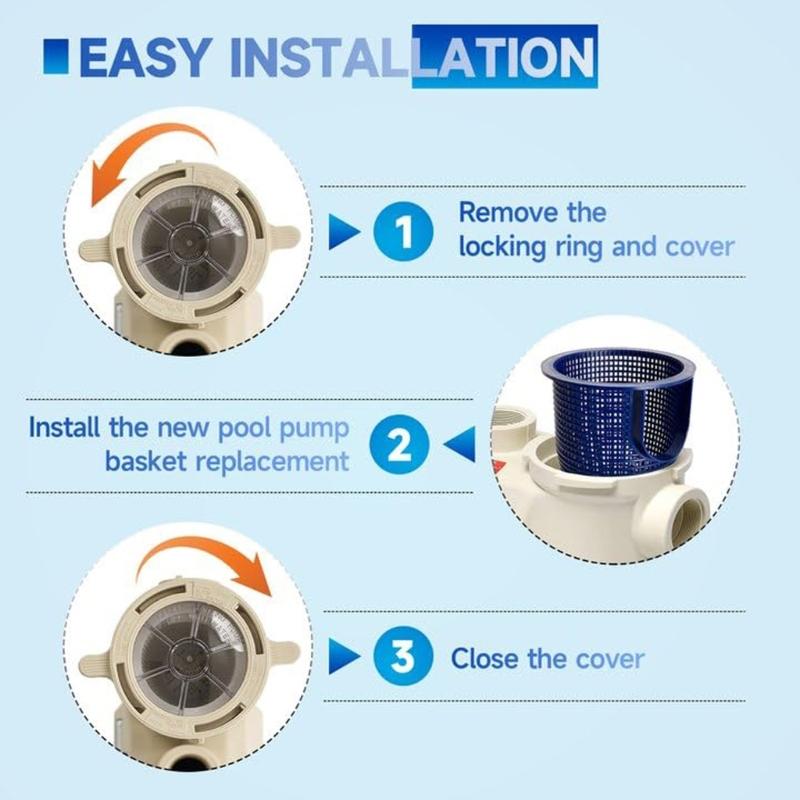 EASY INSTALLATION

1 Remove the locking ring and cover

Install the new pool pump basket replacement 2

3 Close the cover