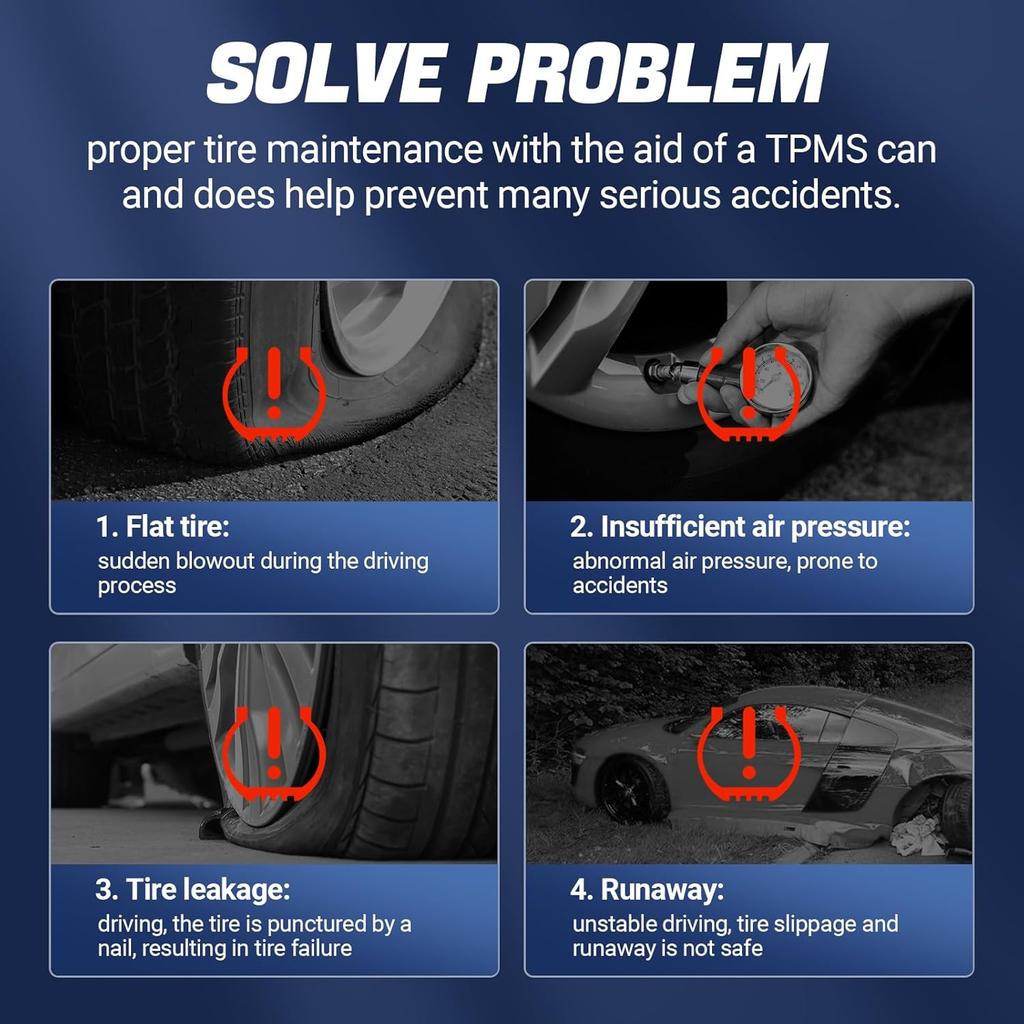 SOLVE PROBLEM

proper tire maintenance with the aid of a TPMS can and does help prevent many serious accidents.

1. Flat tire:
sudden blowout during the driving process

2. Insufficient air pressure:
abnormal air pressure, prone to accidents

3. Tire leakage:
driving, the tire is punctured by a nail, resulting in tire failure

4. Runaway:
unstable driving, tire slippage and runaway is not safe