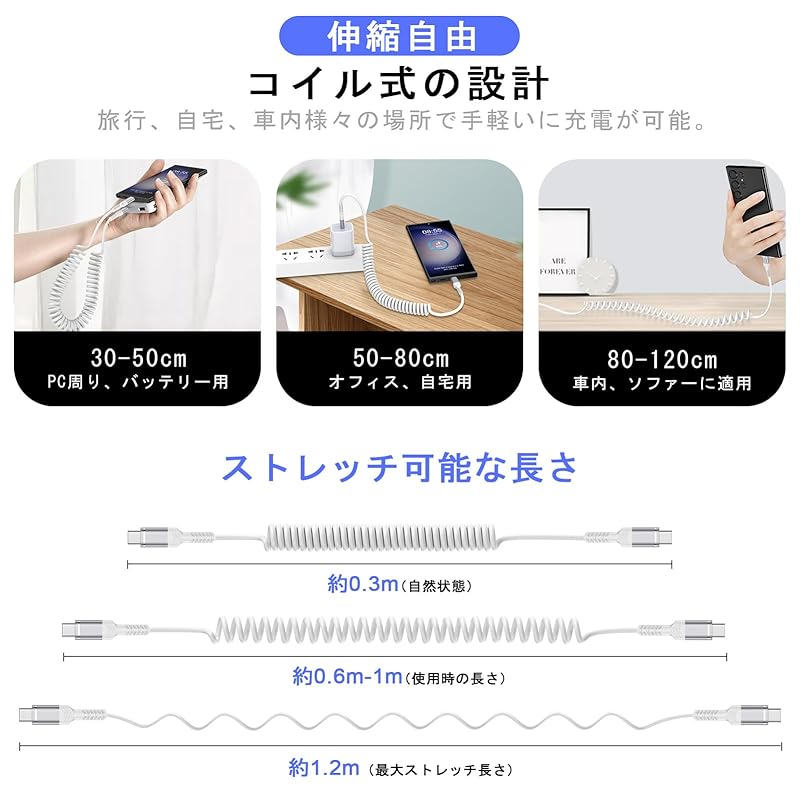 伸縮自由

コイル式の設計

旅行、自宅、車内様々の場所で手軽いに充電が可能。

08:55

ARE
FOREVER

30-50cm
PC周り、バッテリー用

50-80cm
オフィス、自宅用

80-120cm
車内、ソファーに適用

ストレッチ可能な長さ

約0.3m（自然状態）

約0.6m-1m（使用時の長さ）

約1.2m（最大ストレッチ長さ）