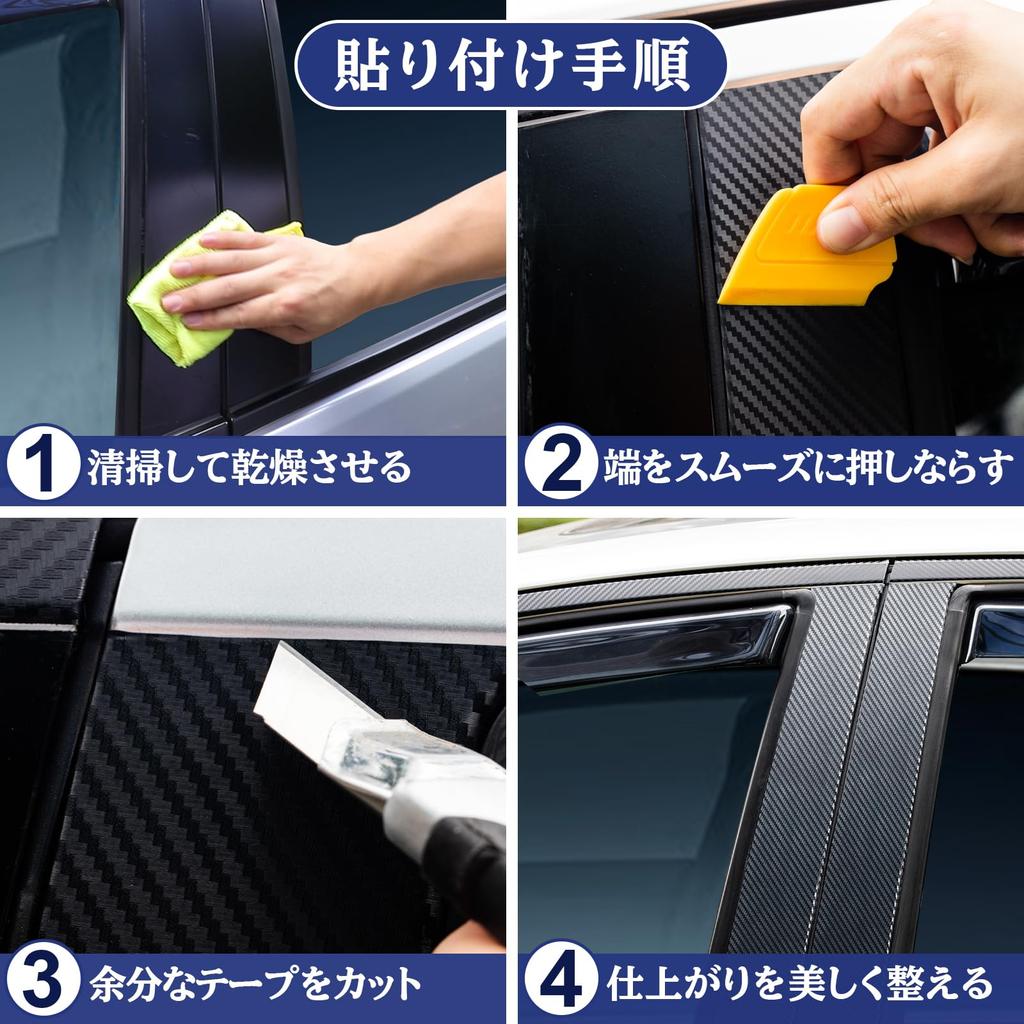 貼り付け手順

1 清掃して乾燥させる

2 端をスムーズに押しならす

3 余分なテープをカット

4 仕上がりを美しく整える