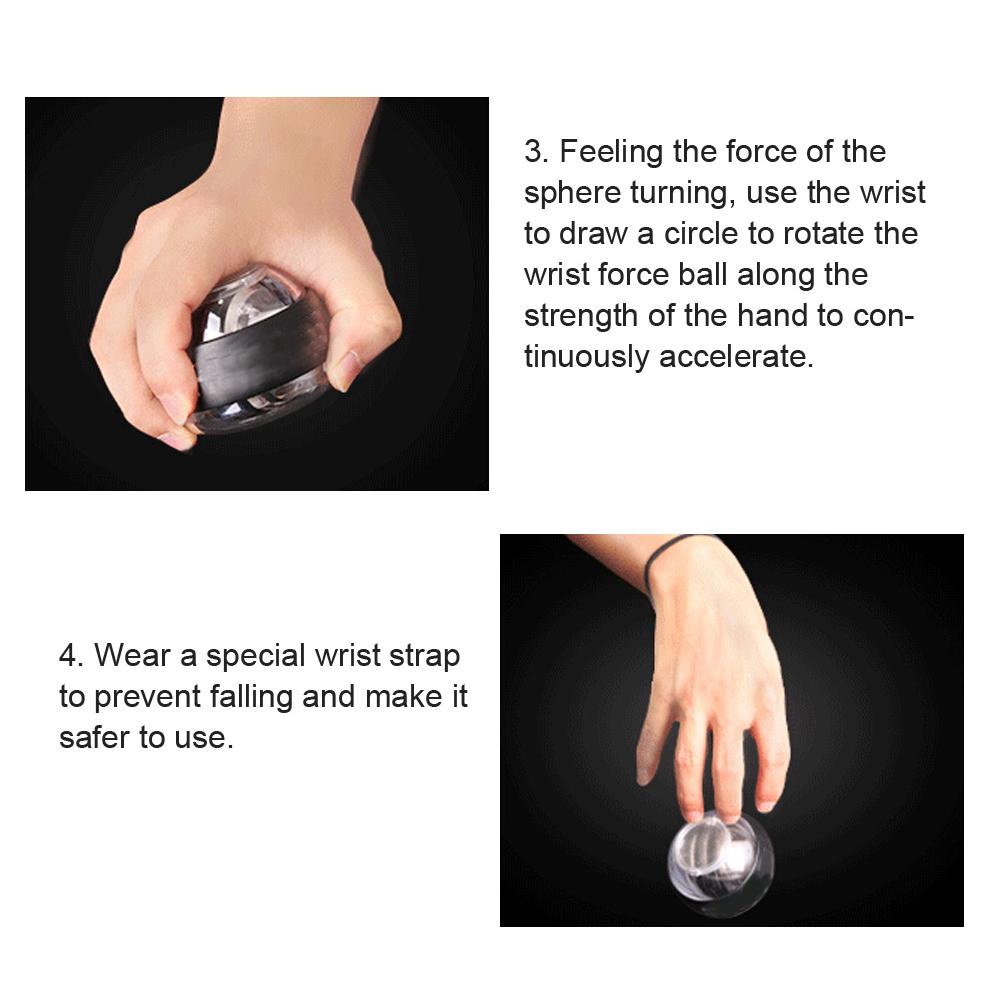 3. Feeling the force of the sphere turning, use the wrist to draw a circle to rotate the wrist force ball along the strength of the hand to continuously accelerate.

4. Wear a special wrist strap to prevent falling and make it safer to use.