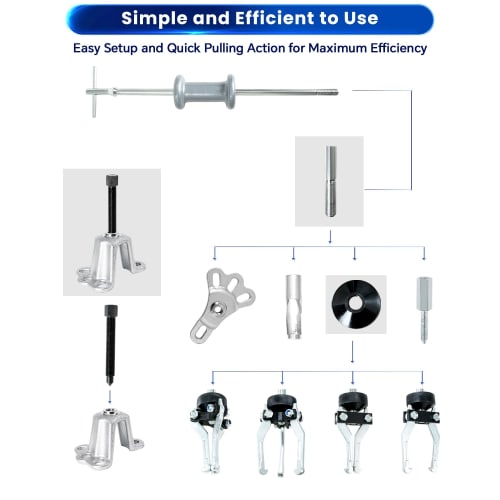 Simple and Efficient to Use

Easy Setup and Quick Pulling Action for Maximum Efficiency