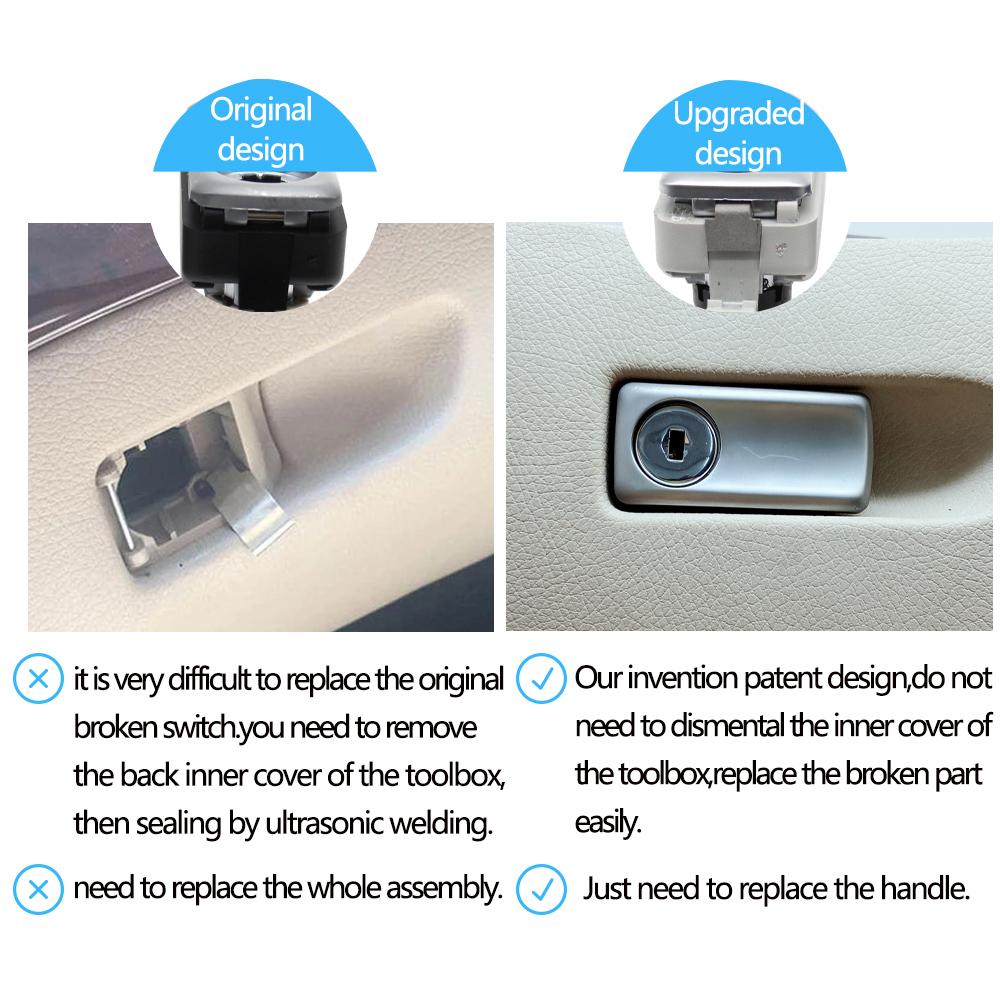 Original design

it is very difficult to replace the original broken switch.you need to remove the back inner cover of the toolbox, then sealing by ultrasonic welding.

need to replace the whole assembly.

Upgraded design

Our invention patent design,do not need to dismental the inner cover of the toolbox,replace the broken part easily.

Just need to replace the handle.