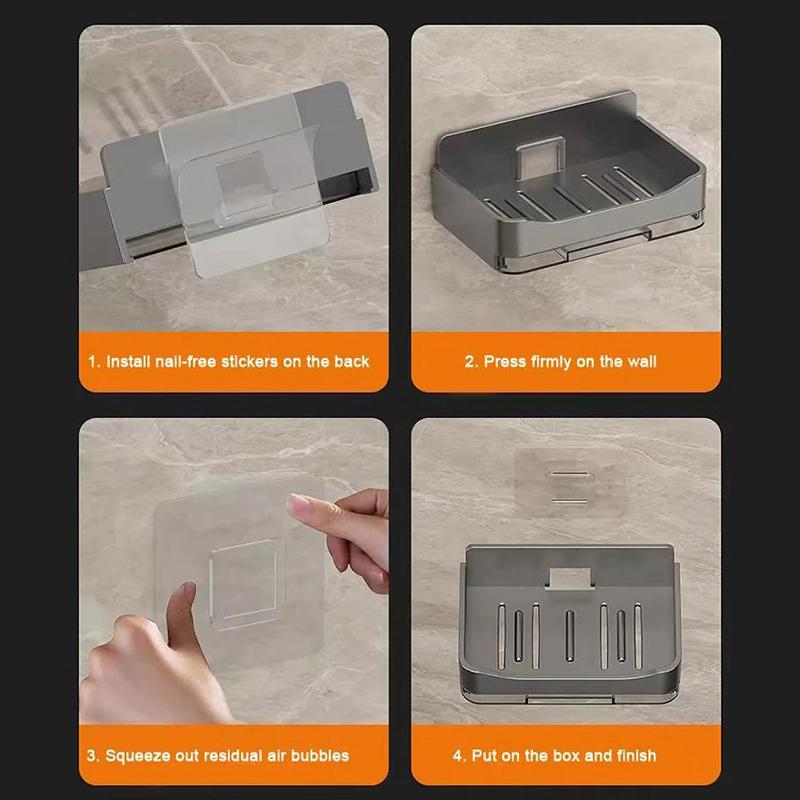 1. Install nail-free stickers on the back

2. Press firmly on the wall

3. Squeeze out residual air bubbles

4. Put on the box and finish