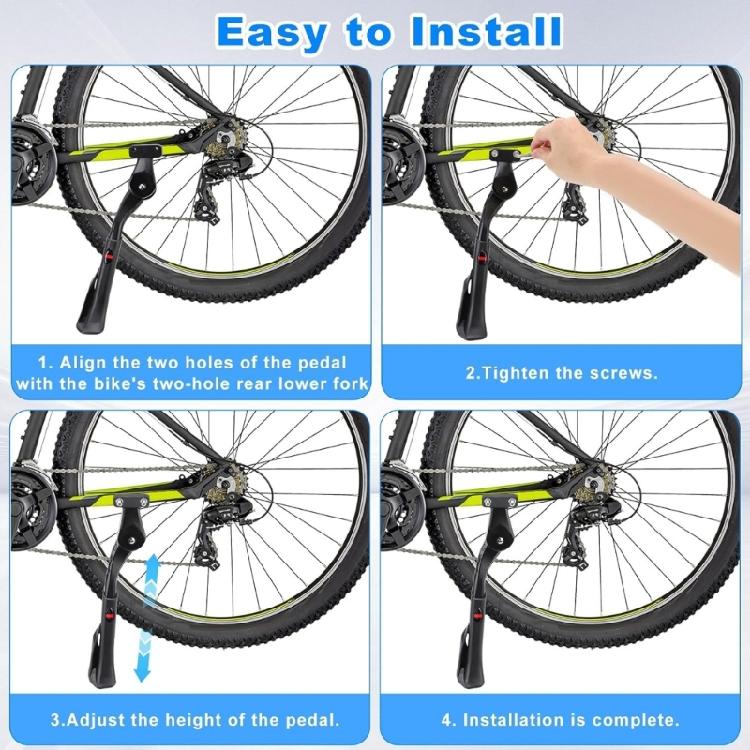 Easy to Install

1. Align the two holes of the pedal with the bike's two-hole rear lower fork

2.Tighten the screws.

3.Adjust the height of the pedal.

4. Installation is complete.