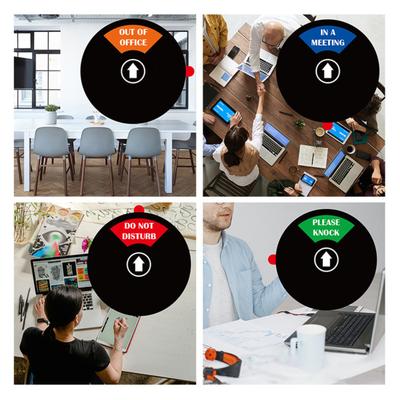 OUT OF OFFICE

IN A MEETING

DO NOT DISTURB

PLEASE KNOCK