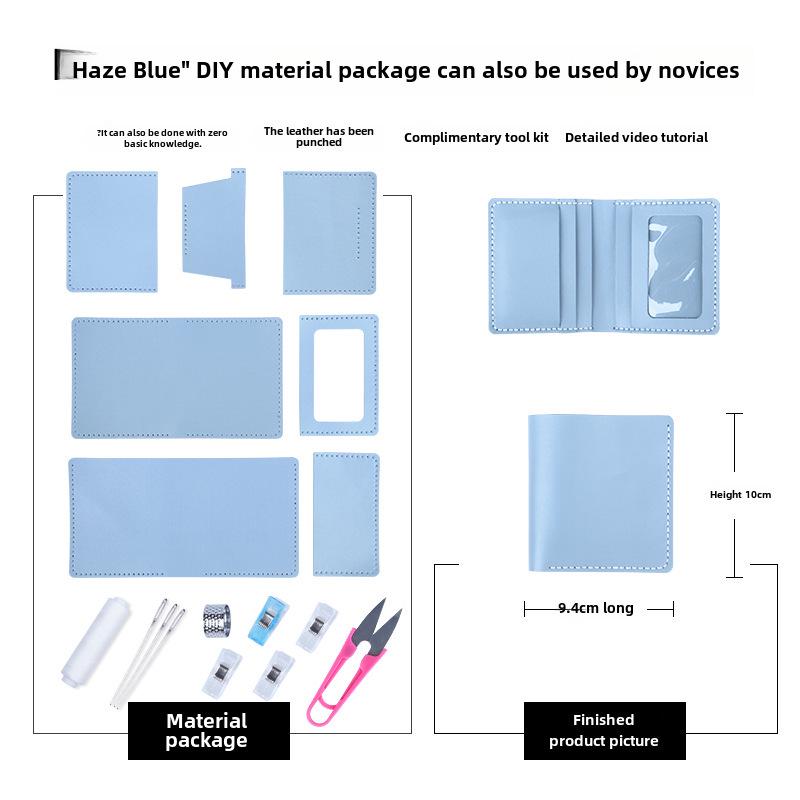 Haze Blue" DIY material package can also be used by novices

?It can also be done with zero basic knowledge.

The leather has been punched

Complimentary tool kit

Detailed video tutorial

Height 10cm

9.4cm long

Material package

Finished product picture