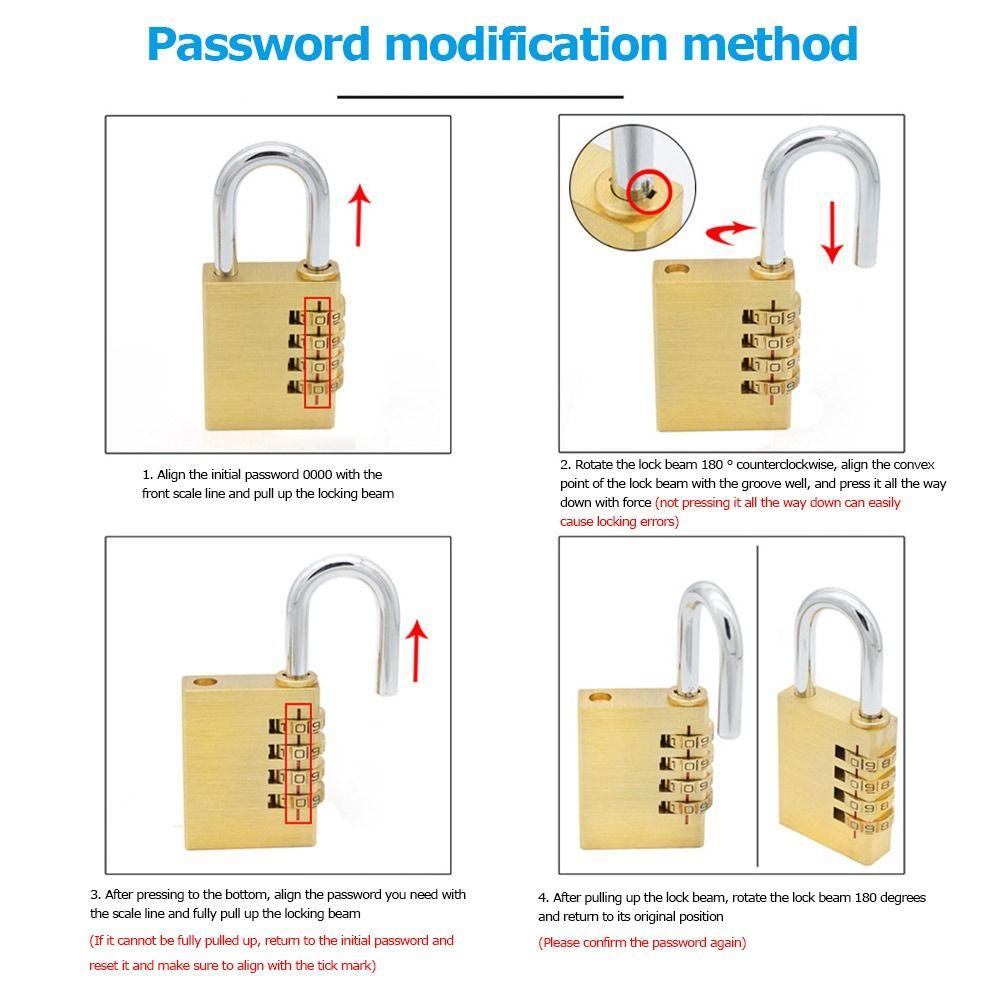 Password modification method

1. Align the initial password 0000 with the front scale line and pull up the locking beam

2. Rotate the lock beam 180 ° counterclockwise, align the convex point of the lock beam with the groove well, and press it all the way down with force (not pressing it all the way down can easily cause locking errors)

3. After pressing to the bottom, align the password you need with the scale line and fully pull up the locking beam
(If it cannot be fully pulled up, return to the initial password and reset it and make sure to align with the tick mark)

4. After pulling up the lock beam, rotate the lock beam 180 degrees and return to its original position
(Please confirm the password again)