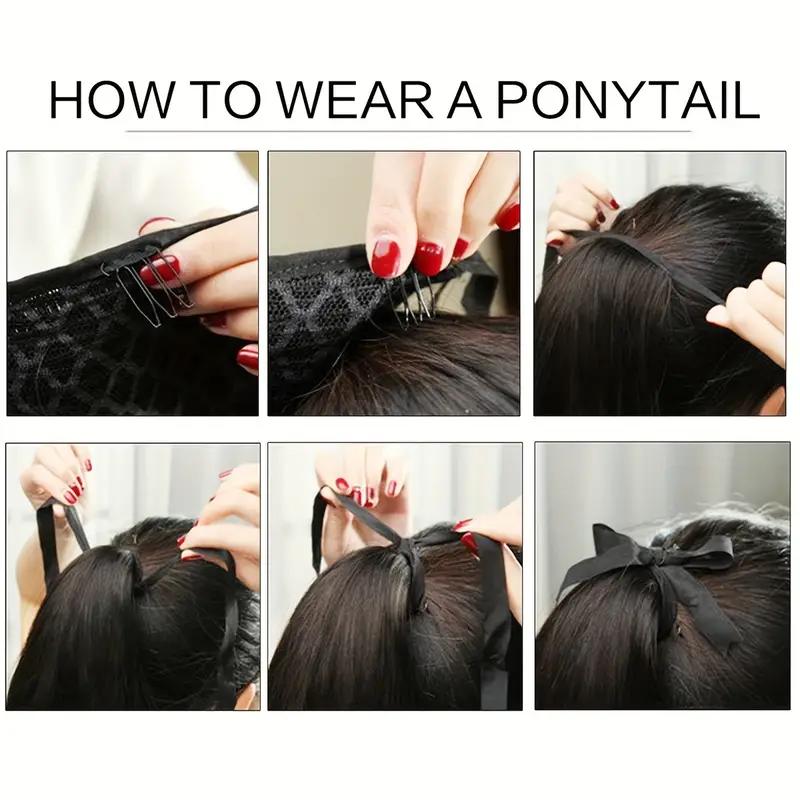 HOW TO WEAR A PONYTAIL