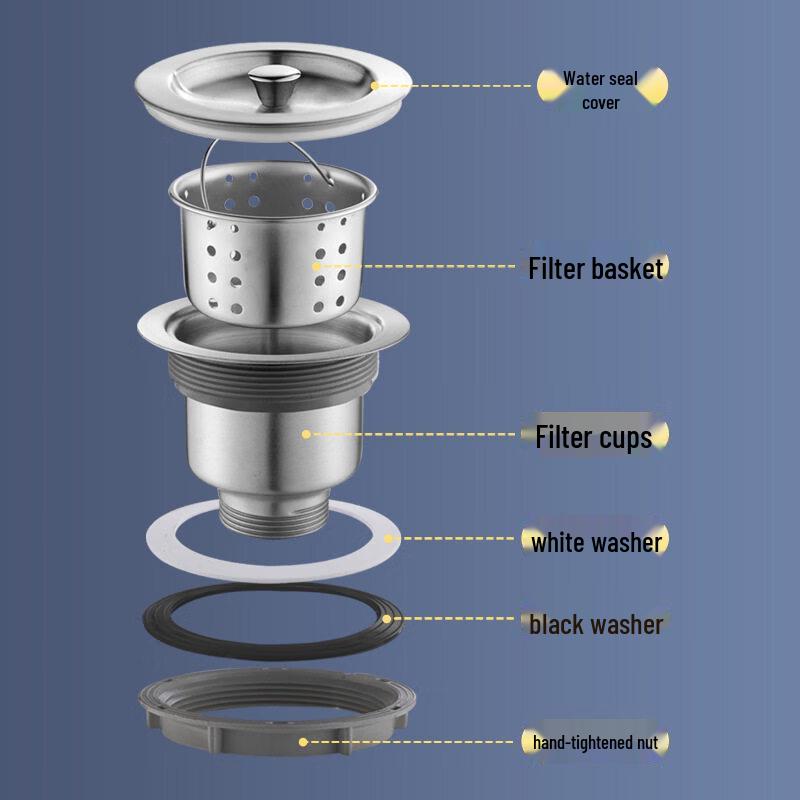 Water seal cover

Filter basket

Filter cups

white washer

black washer

hand-tightened nut