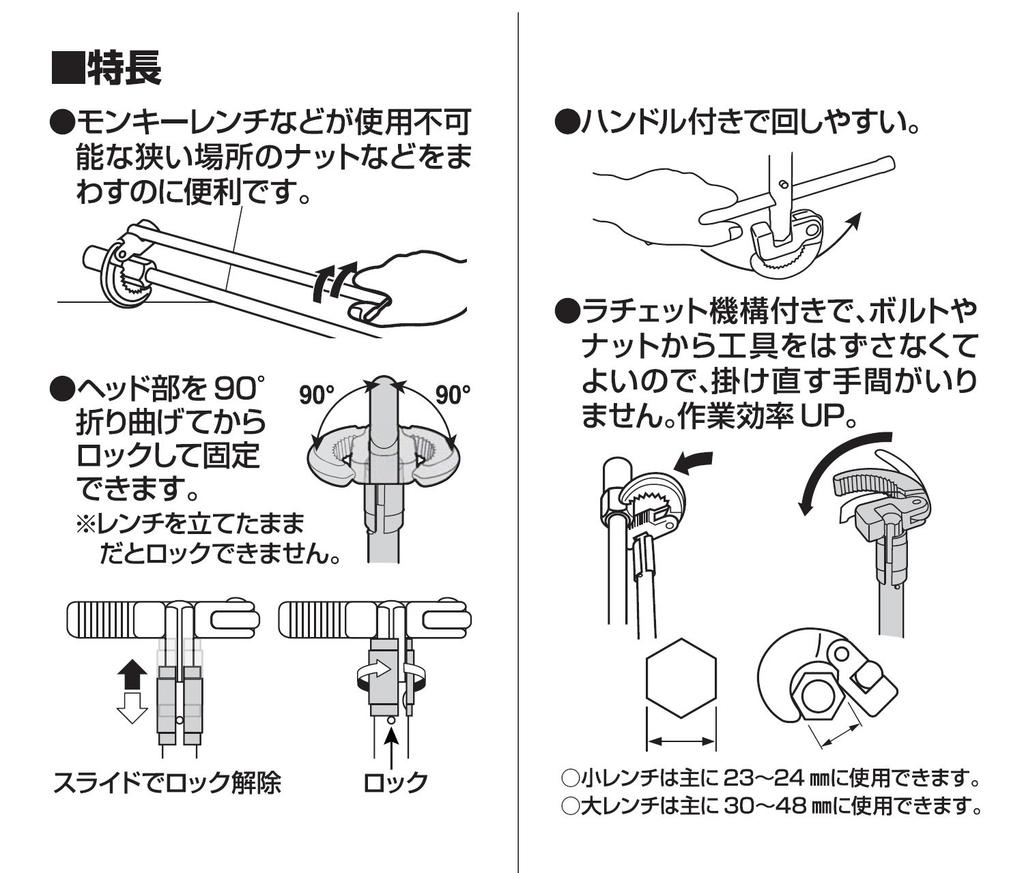 ■特長

●モンキーレンチなどが使用不可能な狭い場所のナットなどをまわすのに便利です。

●ヘッド部を90°折り曲げてからロックして固定できます。
※レンチを立てたままだとロックできません。

90°
90°

スライドでロック解除

ロック

●ハンドル付きで回しやすい。

●ラチェット機構付きで、ボルトやナットから工具をはずさなくてよいので、掛け直す手間がいりません。作業効率UP。

○小レンチは主に23～24㎜に使用できます。
○大レンチは主に30～48㎜に使用できます。