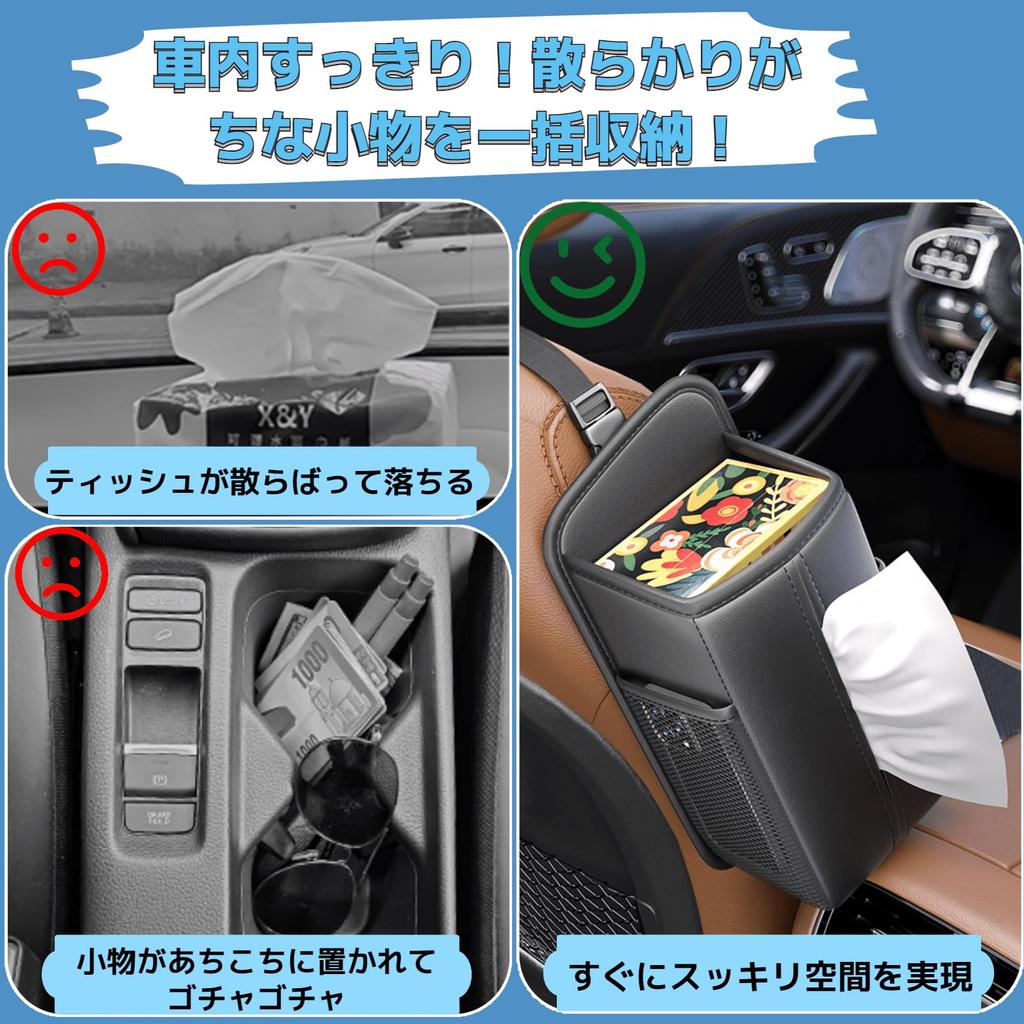 車内すっきり！散らかりがちな小物を一括収納！

X&Y

ティッシュが散らばって落ちる

1000

小物があちこちに置かれてゴチャゴチャ

すぐにスッキリ空間を実現