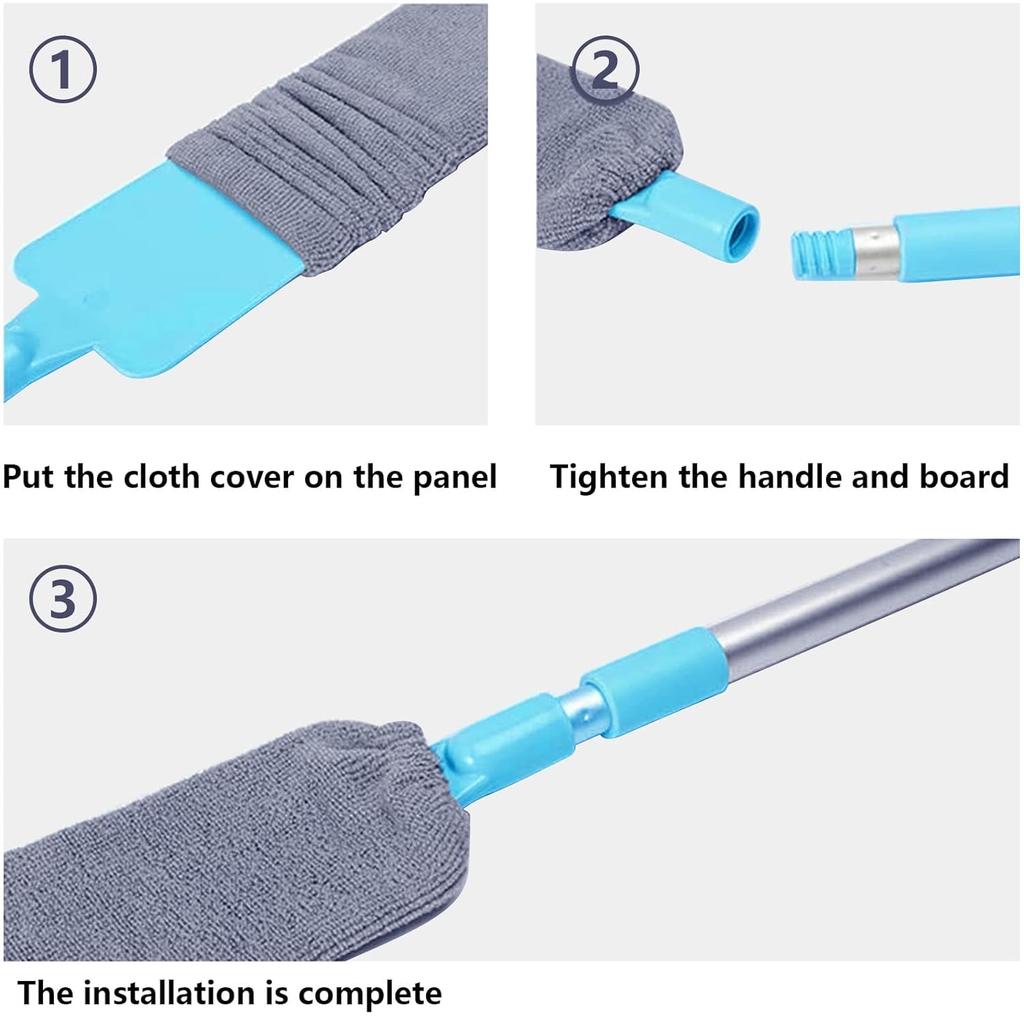 ①

Put the cloth cover on the panel

②

Tighten the handle and board

③

The installation is complete