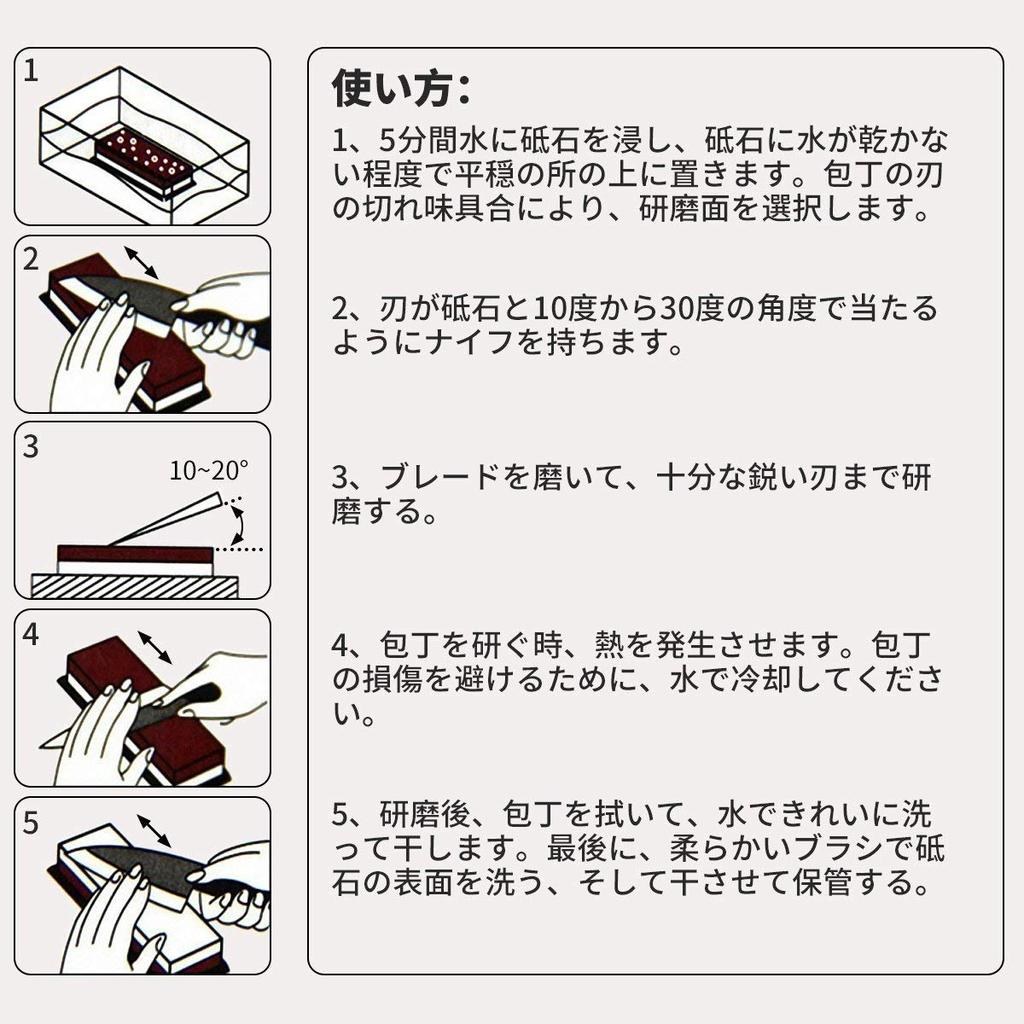 1

2

3

10~20°

4

5

使い方:

1、5分間水に砥石を浸し、砥石に水が乾かない程度で平穏の所の上に置きます。包丁の刃の切れ味具合により、研磨面を選択します。

2、刃が砥石と10度から30度の角度で当たるようにナイフを持ちます。

3、ブレードを磨いて、十分な鋭い刃まで研磨する。

4、包丁を研ぐ時、熱を発生させます。包丁の損傷を避けるために、水で冷却してください。

5、研磨後、包丁を拭いて、水できれいに洗って干します。最後に、柔らかいブラシで砥石の表面を洗う、そして干させて保管する。