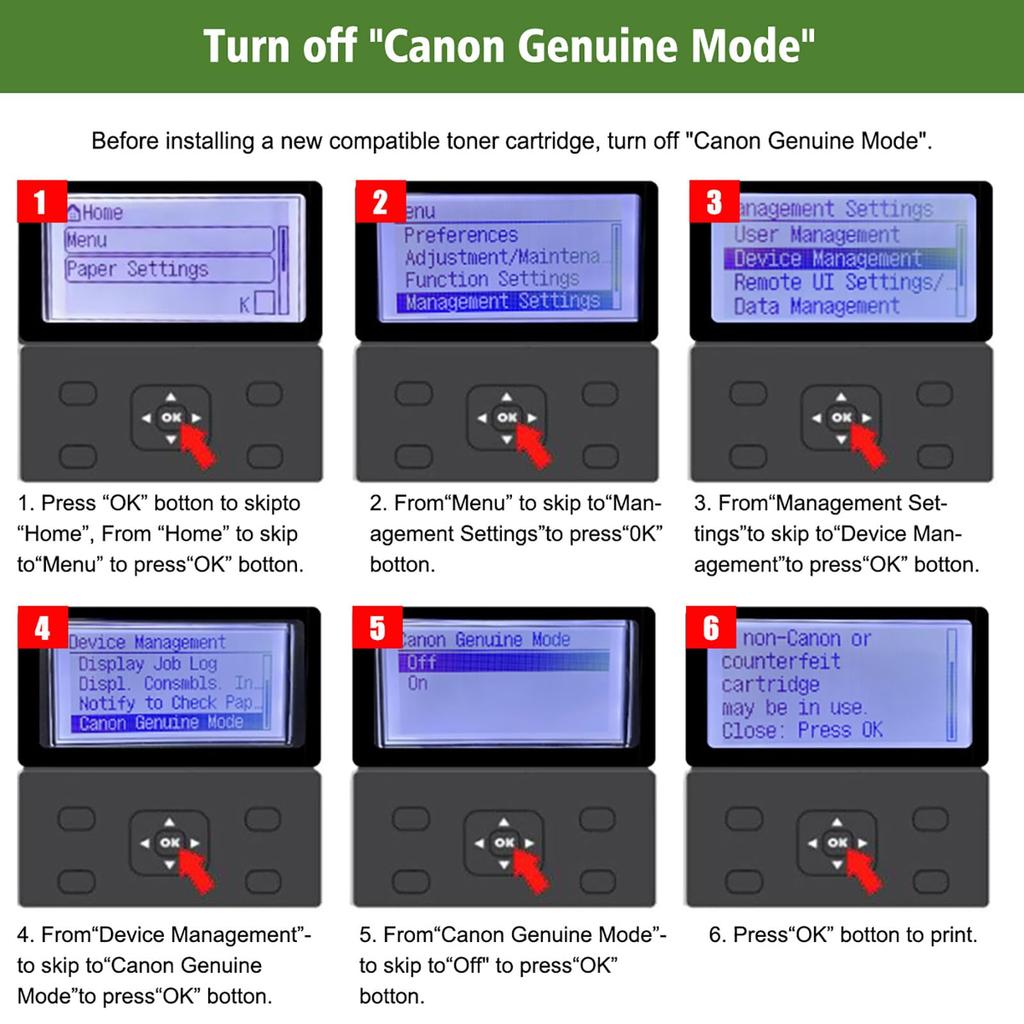 Turn off "Canon Genuine Mode"

Before installing a new compatible toner cartridge, turn off "Canon Genuine Mode".

1
Home
Menu
Paper Settings
K

OK

1. Press “OK” botton to skipto “Home”, From “Home” to skip to“Menu” to press“OK” botton.

2
enu
Preferences
Adjustment/Maintena
Function Settings
Management Settings

OK

2. From“Menu” to skip to“Management Settings”to press“0K” botton.

3
anagement Settings
User Management
Device Management
Remote UI Settings/
Data Management

OK

3. From“Management Settings”to skip to“Device Management”to press“OK” botton.

4
Device Management
Display Job Log
Displ. Consmbls. In
Notify to Check Pap
Canon Genuine Mode

OK

4. From“Device Management”-to skip to“Canon Genuine Mode”to press“OK” botton.

5
anon Genuine Mode
Off
On

OK

5. From“Canon Genuine Mode”-to skip to“Off” to press“OK” botton.

6
non-Canon or
counterfeit
cartridge
may be in use.
Close: Press OK

OK

6. Press“OK” botton to print.