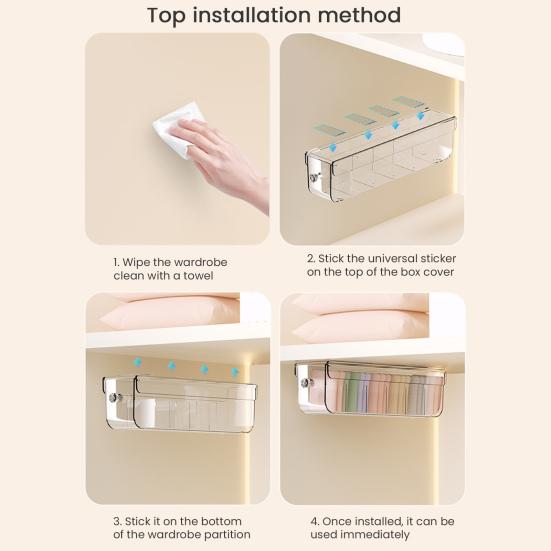 Top installation method

1. Wipe the wardrobe clean with a towel

2. Stick the universal sticker on the top of the box cover

3. Stick it on the bottom of the wardrobe partition

4. Once installed, it can be used immediately