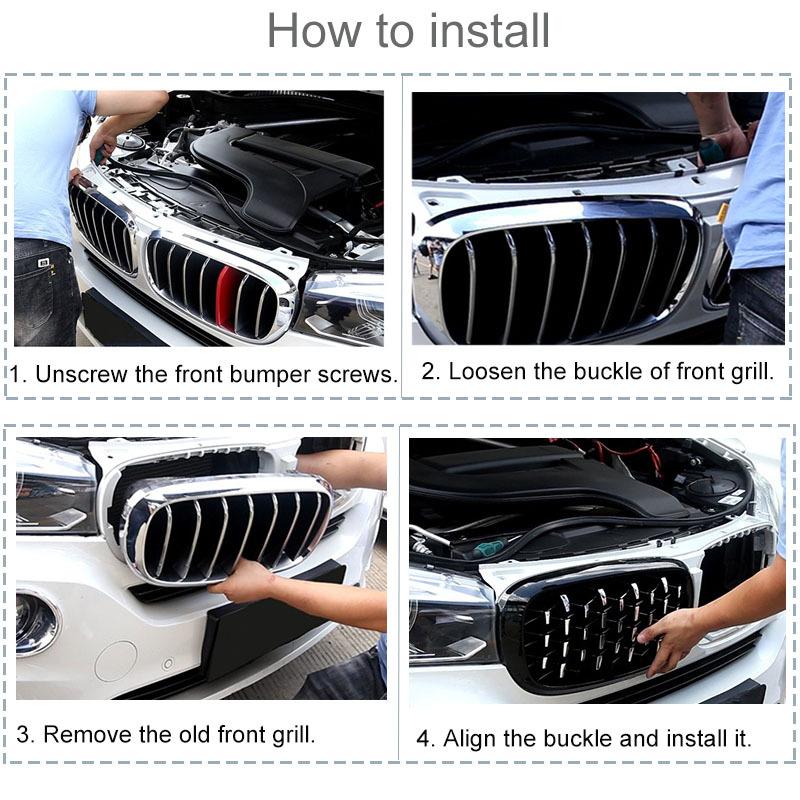 How to install

1. Unscrew the front bumper screws.

2. Loosen the buckle of front grill.

3. Remove the old front grill.

4. Align the buckle and install it.