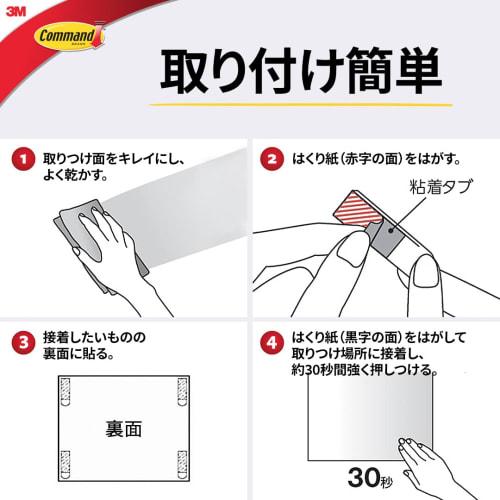 3M
Command

取り付け簡単

1 取りつけ面をキレイにし、よく乾かす。

2 はくり紙(赤字の面)をはがす。

粘着タブ

3 接着したいものの裏面に貼る。

裏面

4 はくり紙(黒字の面)をはがして取りつけ場所に接着し、約30秒間強く押しつける。

30秒