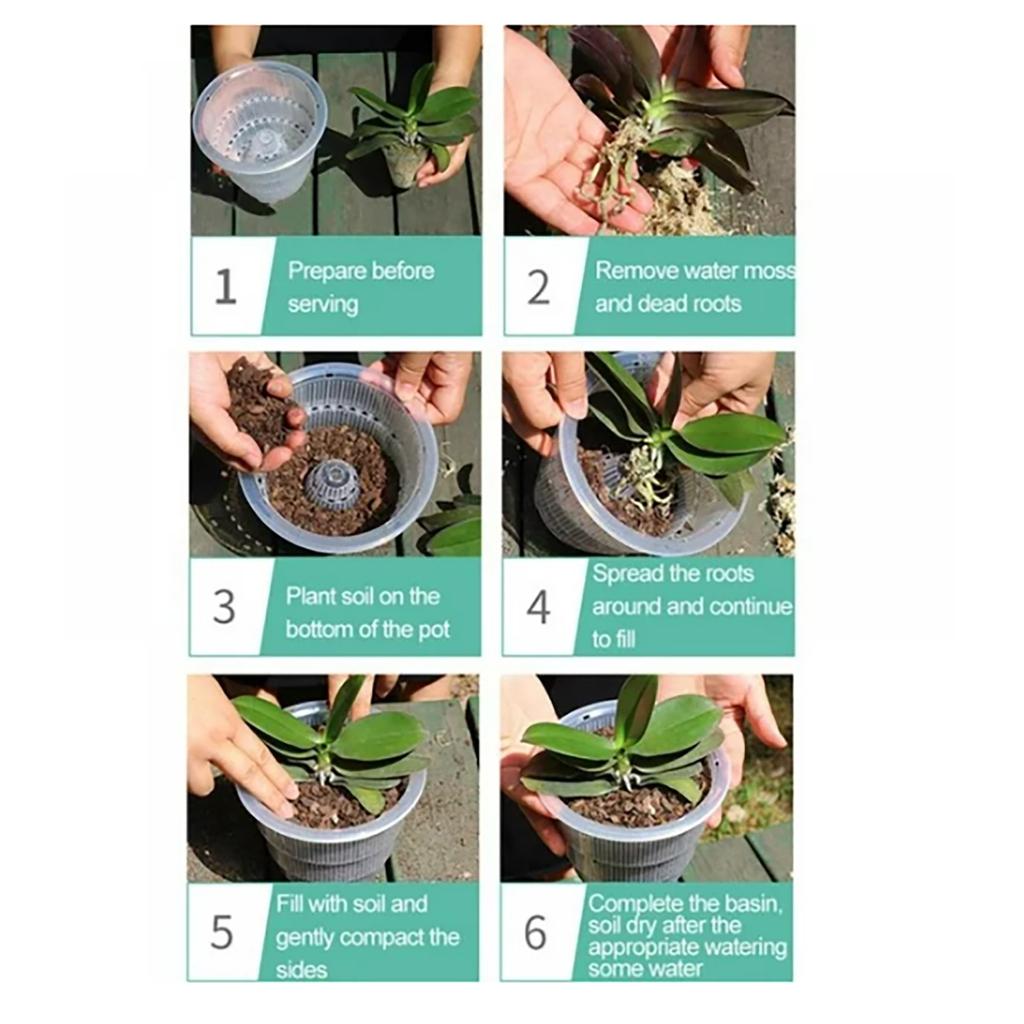 1 Prepare before serving

2 Remove water moss and dead roots

3 Plant soil on the bottom of the pot

4 Spread the roots around and continue to fill

5 Fill with soil and gently compact the sides

6 Complete the basin, soil dry after the appropriate watering some water