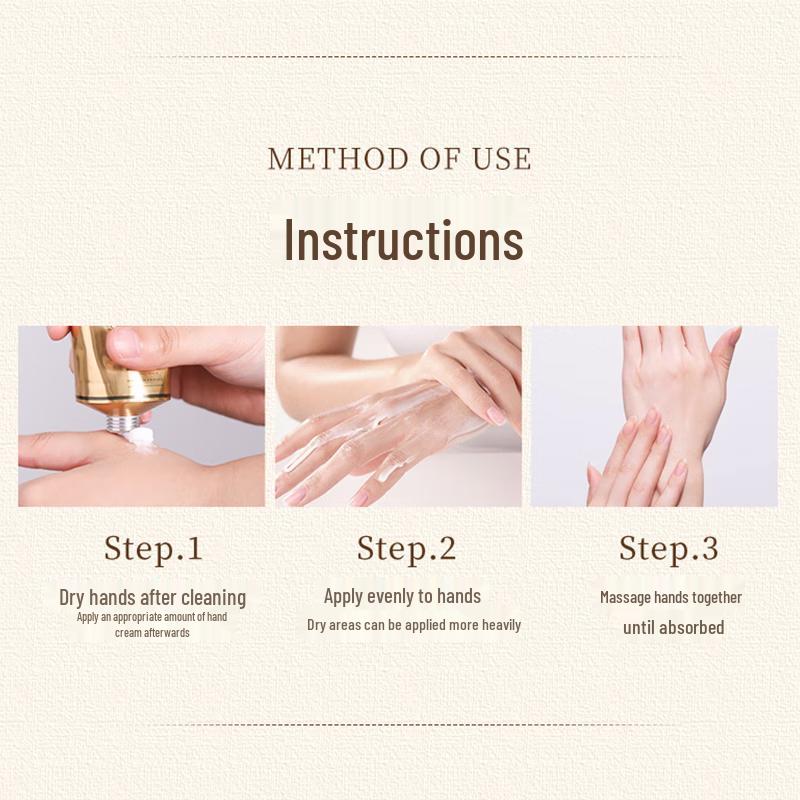 METHOD OF USE

Instructions

Step.1

Dry hands after cleaning

Apply an appropriate amount of hand cream afterwards

Step.2

Apply evenly to hands

Dry areas can be applied more heavily

Step.3

Massage hands together

until absorbed