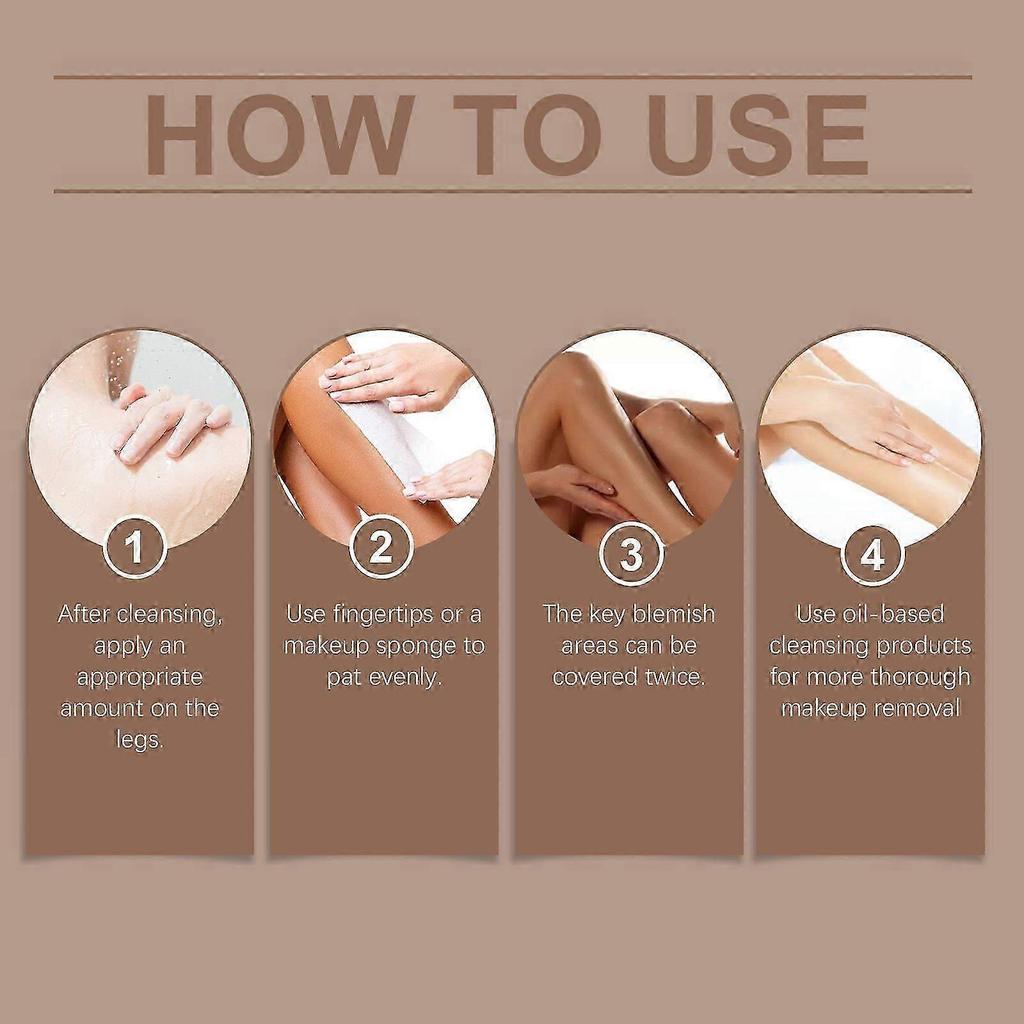 HOW TO USE

1
After cleansing, apply an appropriate amount on the legs.

2
Use fingertips or a makeup sponge to pat evenly.

3
The key blemish areas can be covered twice.

4
Use oil-based cleansing products for more thorough makeup removal