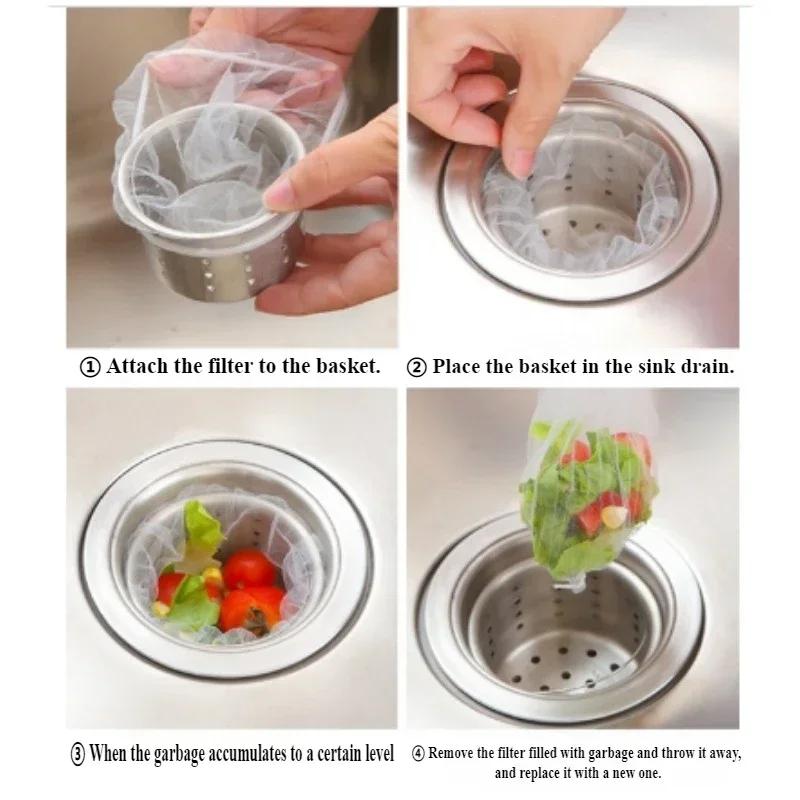 ① Attach the filter to the basket.

② Place the basket in the sink drain.

③ When the garbage accumulates to a certain level

④ Remove the filter filled with garbage and throw it away, and replace it with a new one.