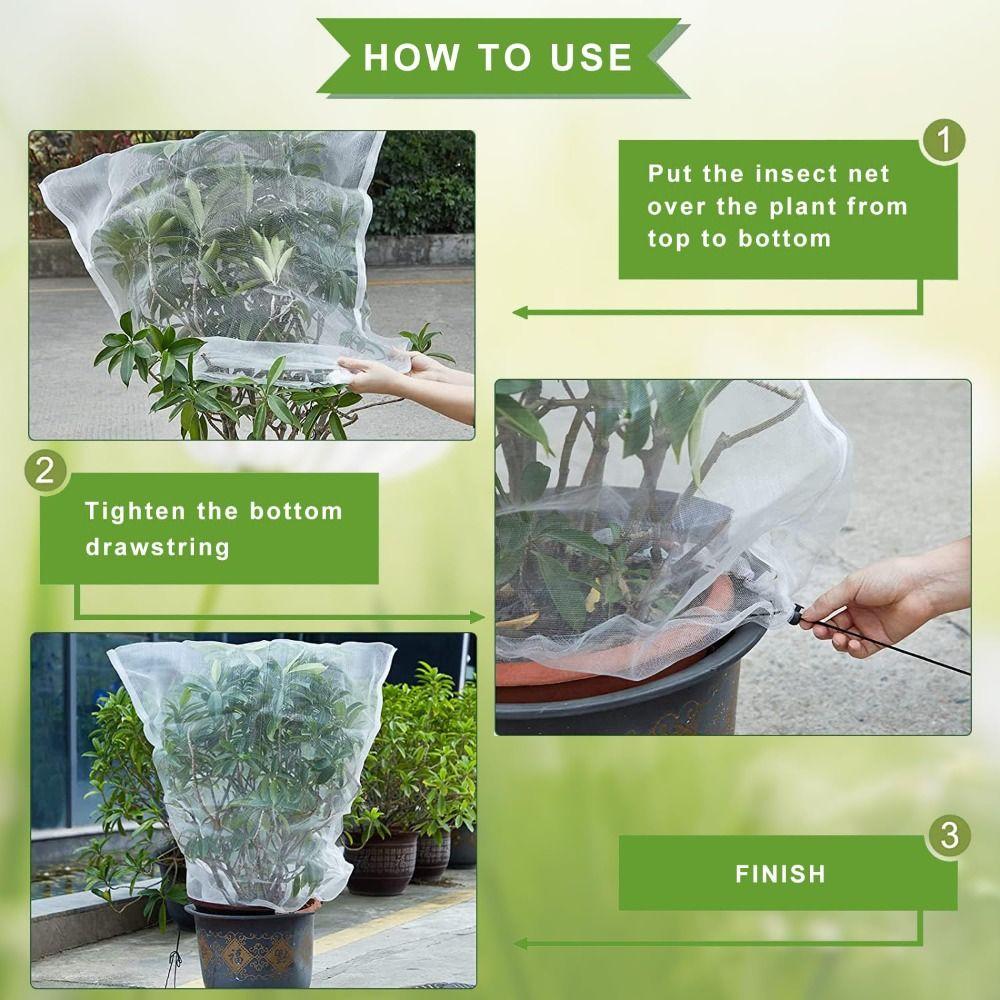 HOW TO USE

1

Put the insect net over the plant from top to bottom

2

Tighten the bottom drawstring

3

FINISH