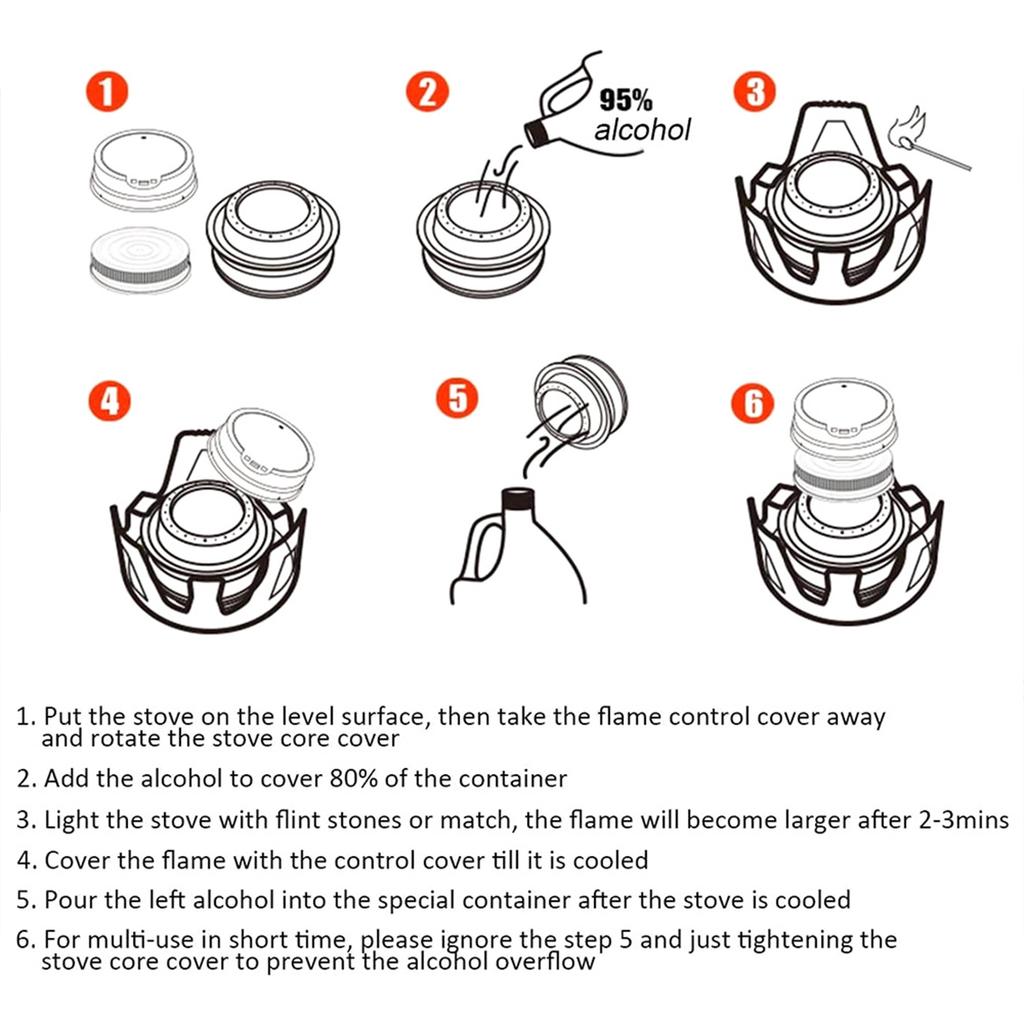 1

2

95%
alcohol

3

4

5

6

1. Put the stove on the level surface, then take the flame control cover away and rotate the stove core cover

2. Add the alcohol to cover 80% of the container

3. Light the stove with flint stones or match, the flame will become larger after 2-3mins

4. Cover the flame with the control cover till it is cooled

5. Pour the left alcohol into the special container after the stove is cooled

6. For multi-use in short time, please ignore the step 5 and just tightening the stove core cover to prevent the alcohol overflow