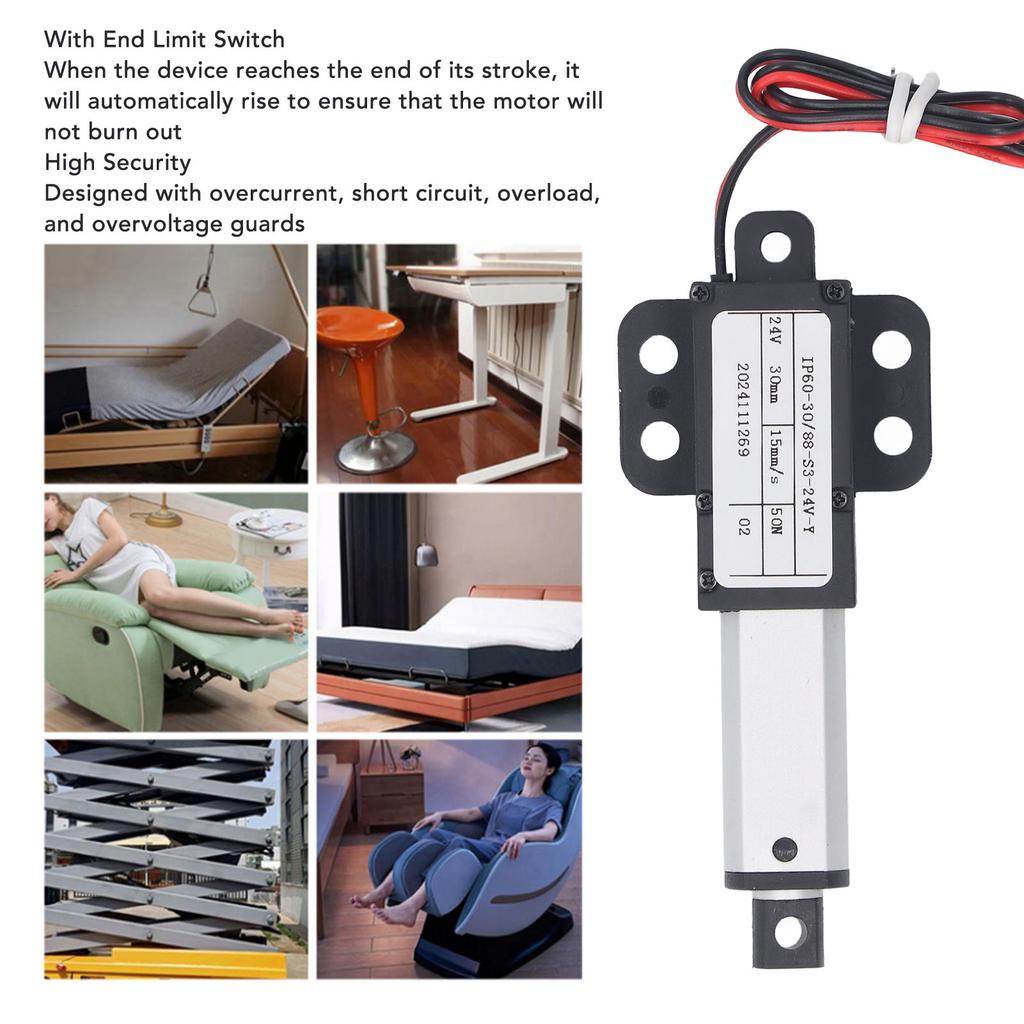 With End Limit Switch
When the device reaches the end of its stroke, it will automatically rise to ensure that the motor will not burn out
High Security
Designed with overcurrent, short circuit, overload, and overvoltage guards

IP60-30/88-S3-24V-Y
24V 30mm 15mm/s 50N
2024111269 02