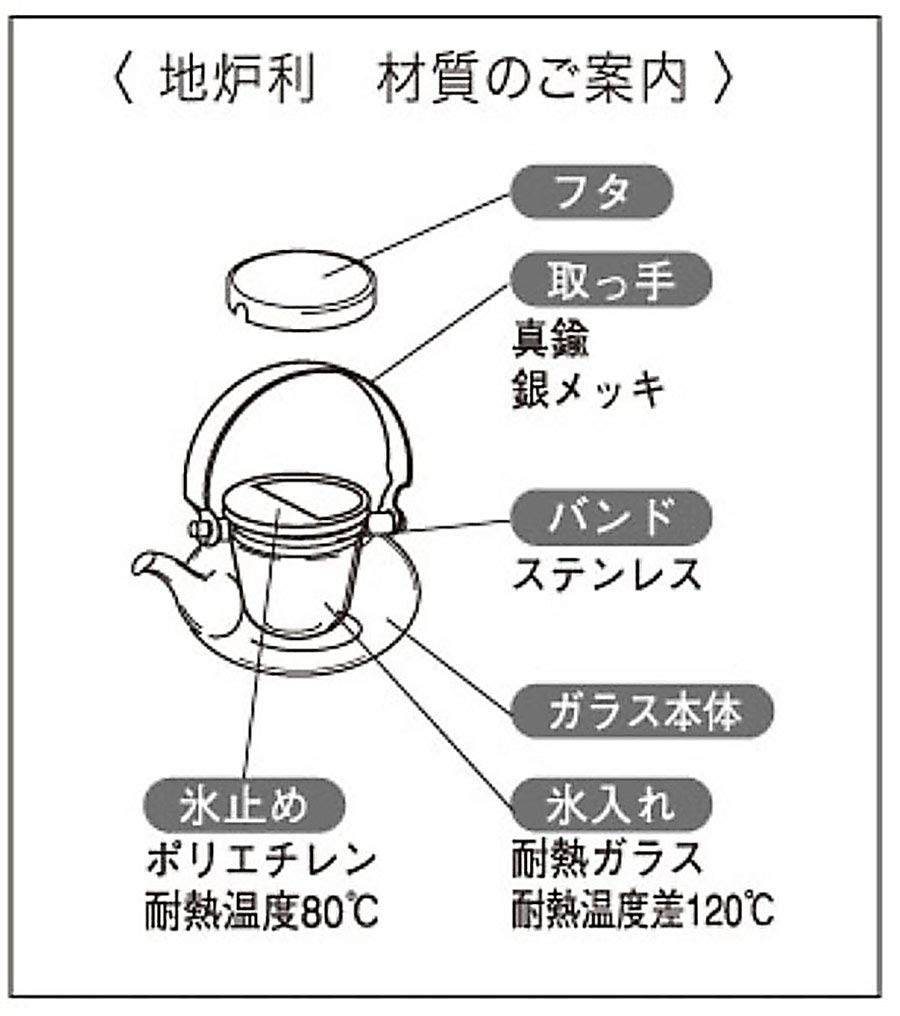 〈 地炉利　材質のご案内 〉

フタ

取っ手
真鍮
銀メッキ

バンド
ステンレス

ガラス本体

氷止め
ポリエチレン
耐熱温度80℃

氷入れ
耐熱ガラス
耐熱温度差120℃