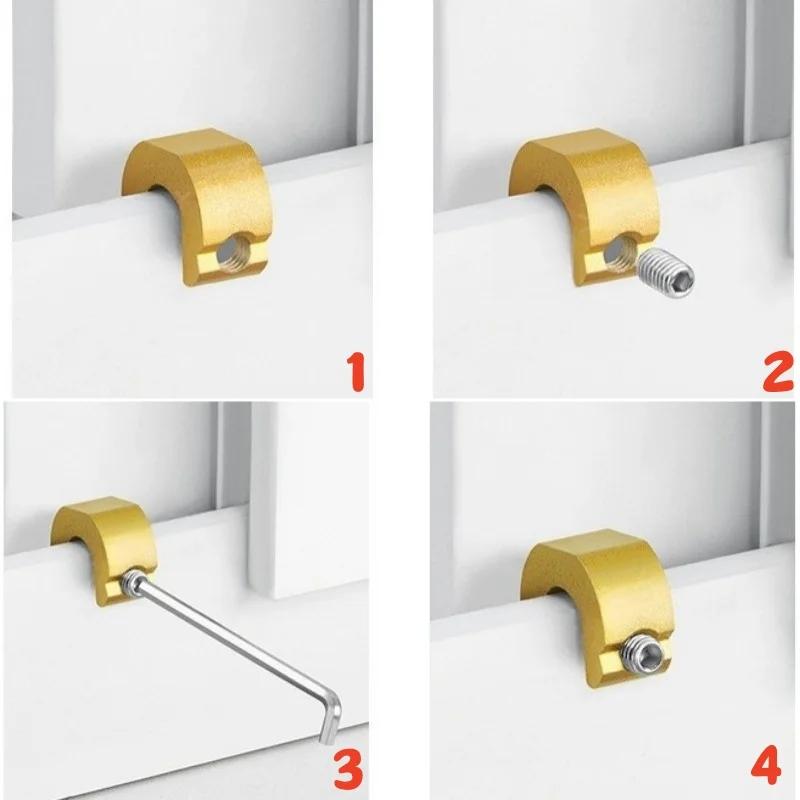 1

2

3

4