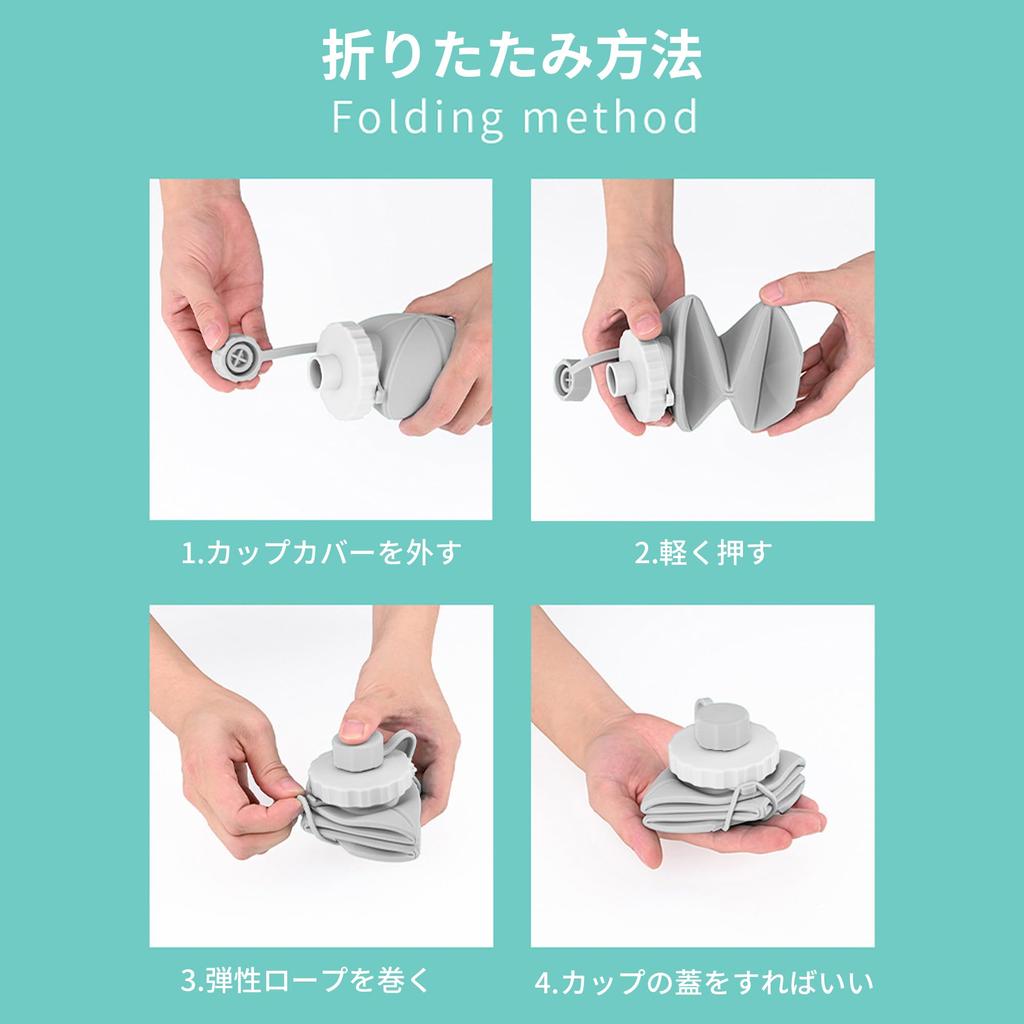 折りたたみ方法
Folding method

1.カップカバーを外す

2.軽く押す

3.弾性ロープを巻く

4.カップの蓋をすればいい