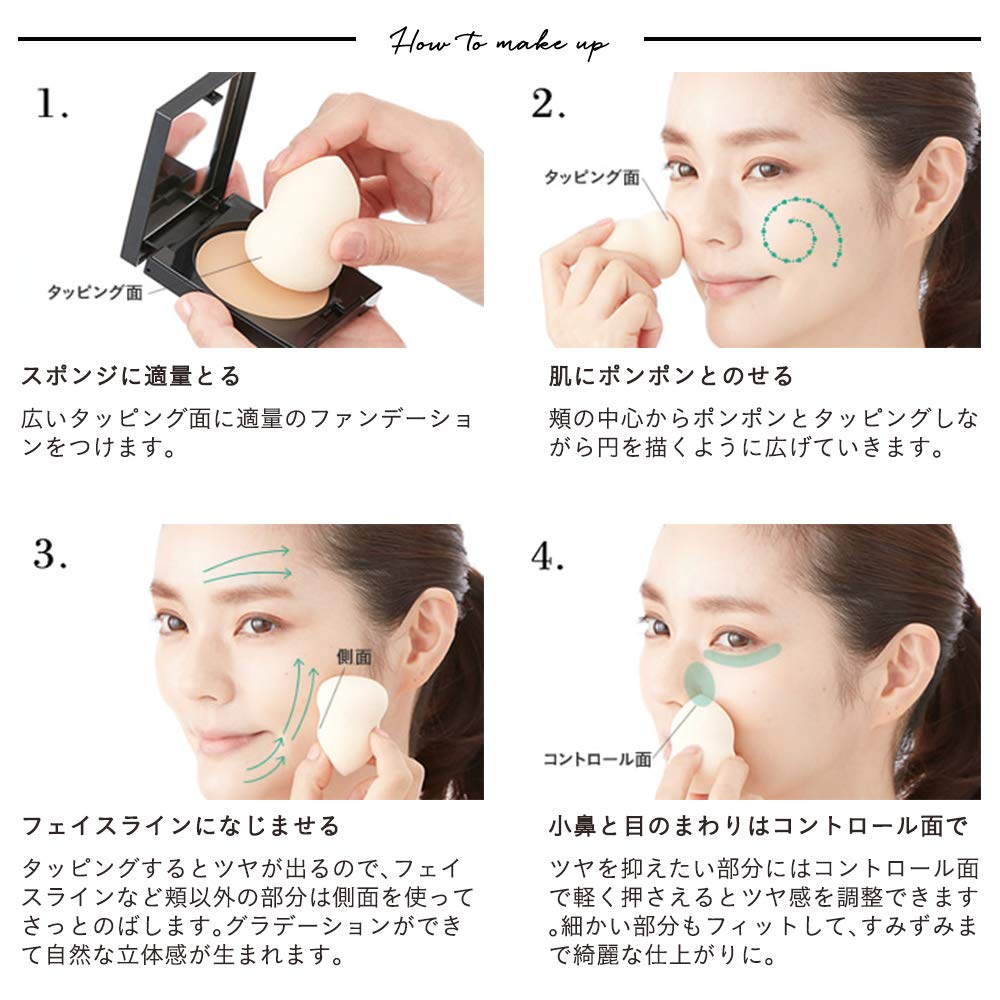 How to make up

1.

タッピング面

スポンジに適量とる

広いタッピング面に適量のファンデーションをつけます。

2.

タッピング面

肌にポンポンとのせる

頬の中心からポンポンとタッピングしながら円を描くように広げていきます。

3.

側面

フェイスラインになじませる

タッピングするとツヤが出るので、フェイスラインなど頬以外の部分は側面を使ってさっとのばします。グラデーションができて自然な立体感が生まれます。

4.

コントロール面

小鼻と目のまわりはコントロール面で

ツヤを抑えたい部分にはコントロール面で軽く押さえるとツヤ感を調整できます。細かい部分もフィットして、すみずみまで綺麗な仕上がりに。