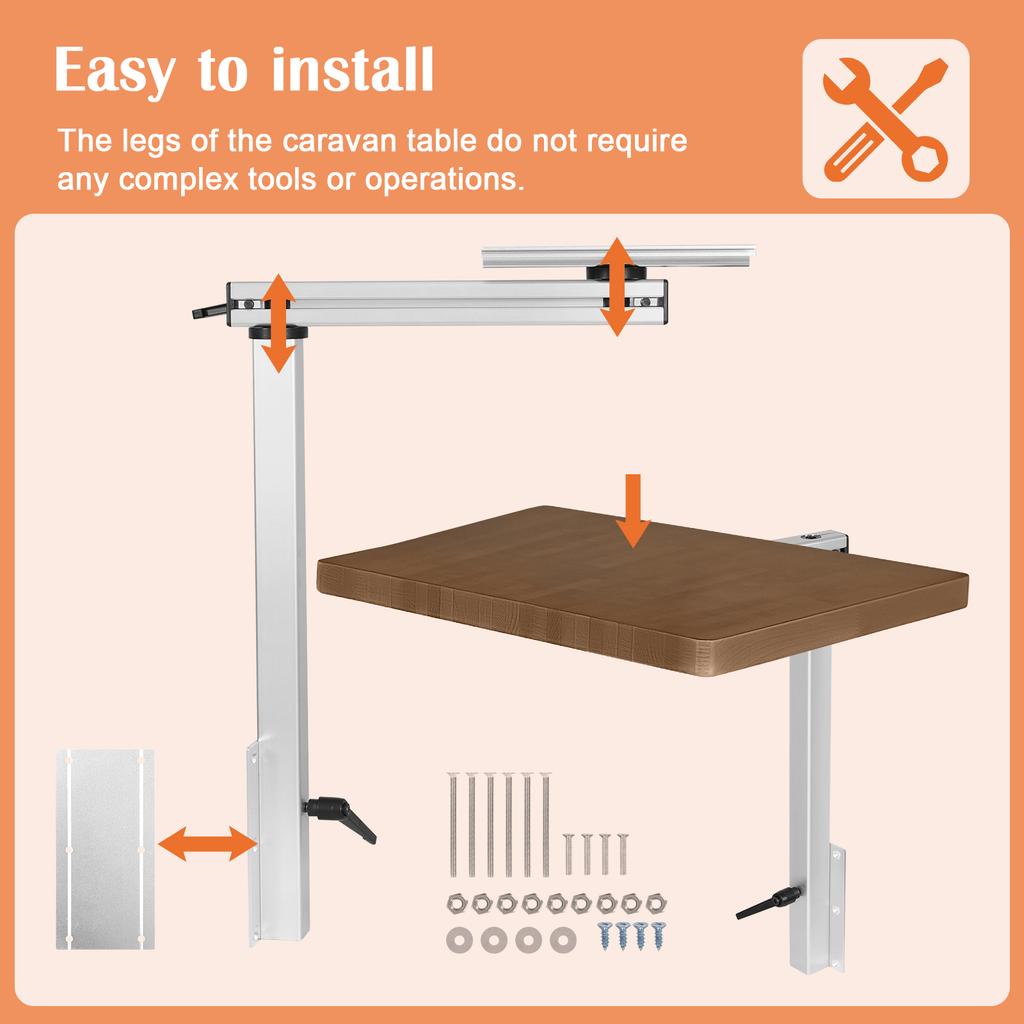 Easy to install

The legs of the caravan table do not require any complex tools or operations.