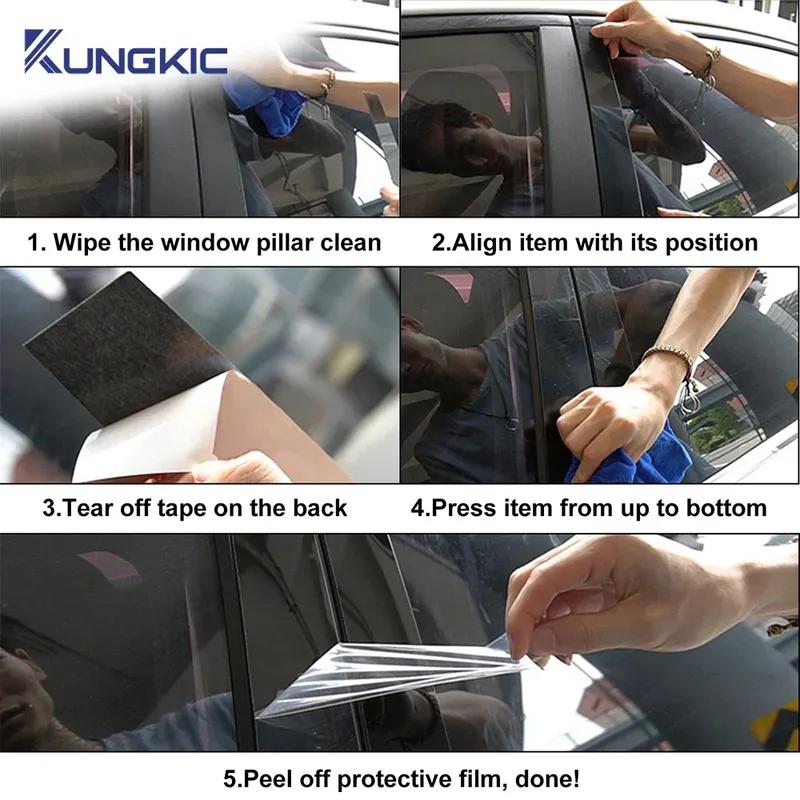 KUNGKIC

1. Wipe the window pillar clean

2.Align item with its position

3.Tear off tape on the back

4.Press item from up to bottom

5.Peel off protective film, done!