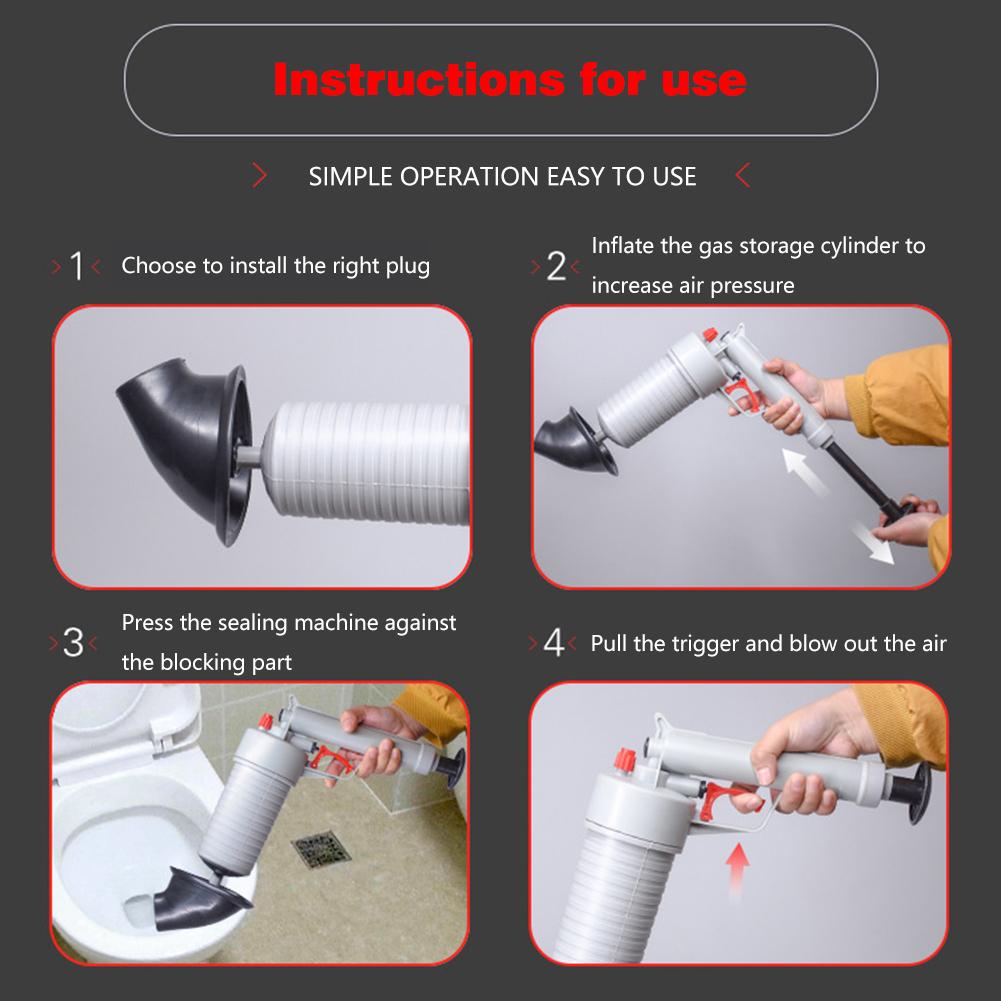 Instructions for use

SIMPLE OPERATION EASY TO USE

1 Choose to install the right plug

2 Inflate the gas storage cylinder to increase air pressure

3 Press the sealing machine against the blocking part

4 Pull the trigger and blow out the air