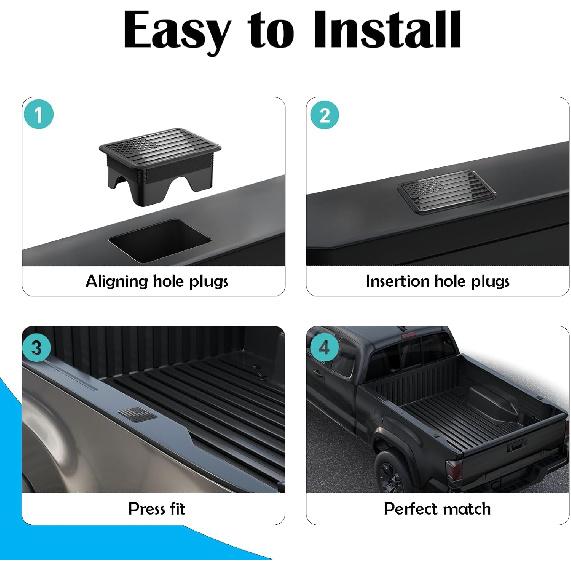 Easy to Install

1

Aligning hole plugs

2

Insertion hole plugs

3

Press fit

4

Perfect match