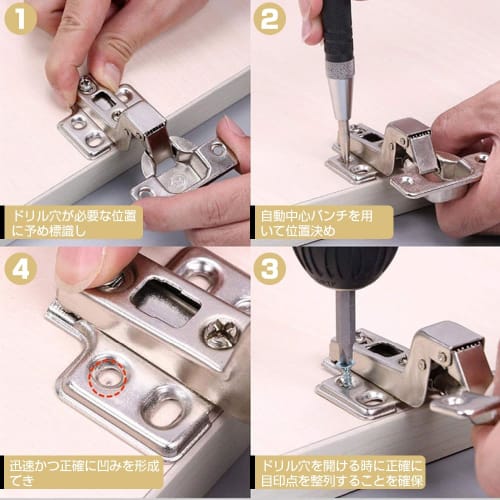 1

ドリル穴が必要な位置に予め標識し

2

自動中心パンチを用いて位置決め

4

迅速かつ正確に凹みを形成でき

3

ドリル穴を開ける時に正確に目印点を整列することを確保