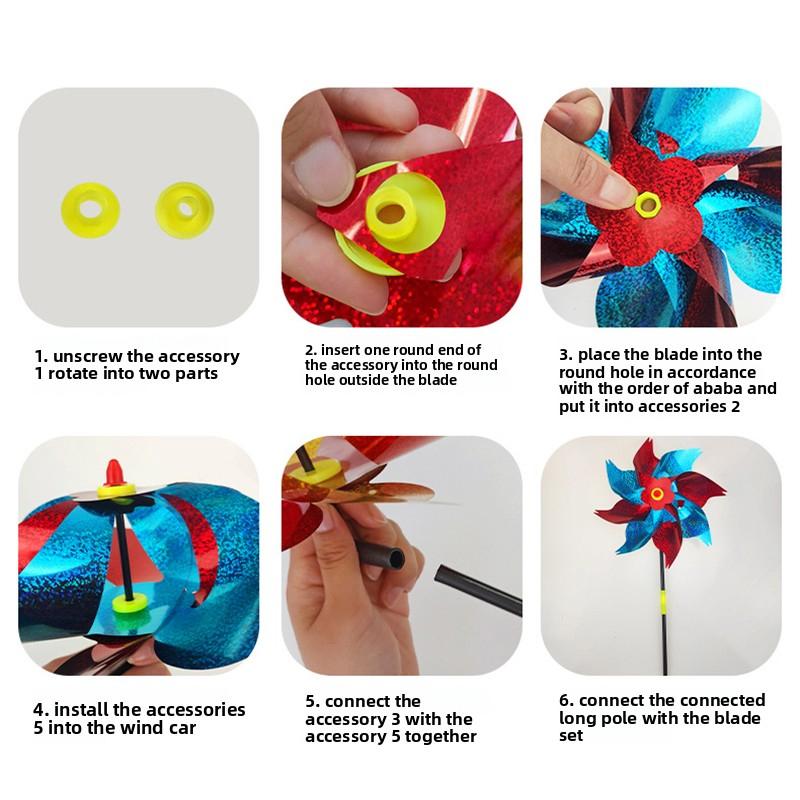 1. unscrew the accessory 1 rotate into two parts

2. insert one round end of the accessory into the round hole outside the blade

3. place the blade into the round hole in accordance with the order of ababa and put it into accessories 2

4. install the accessories 5 into the wind car

5. connect the accessory 3 with the accessory 5 together

6. connect the connected long pole with the blade set