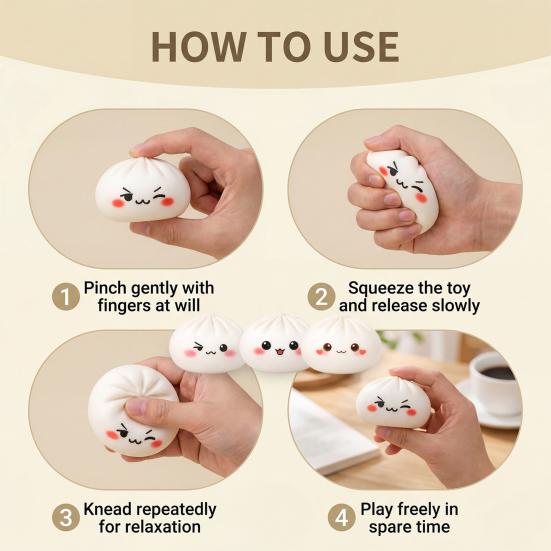 HOW TO USE

1 Pinch gently with fingers at will

2 Squeeze the toy and release slowly

3 Knead repeatedly for relaxation

4 Play freely in spare time