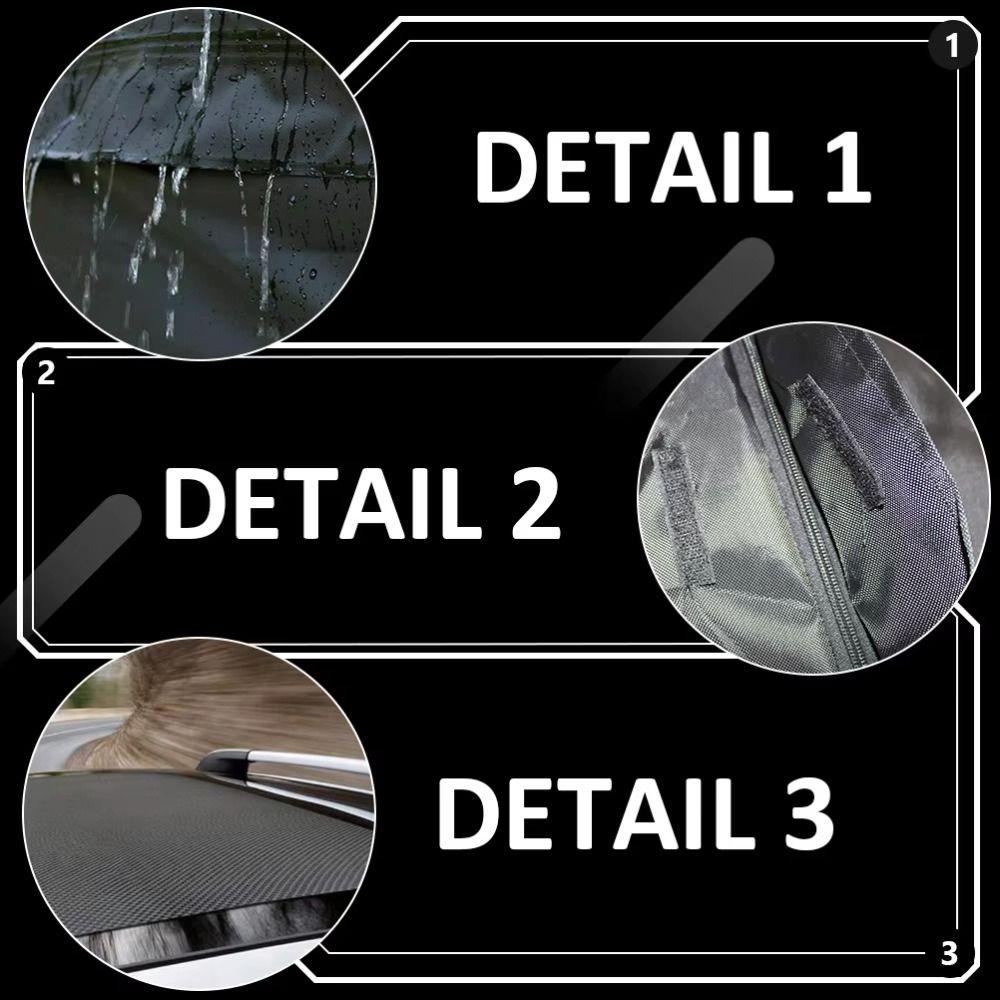 1

DETAIL 1

2

DETAIL 2

DETAIL 3

3