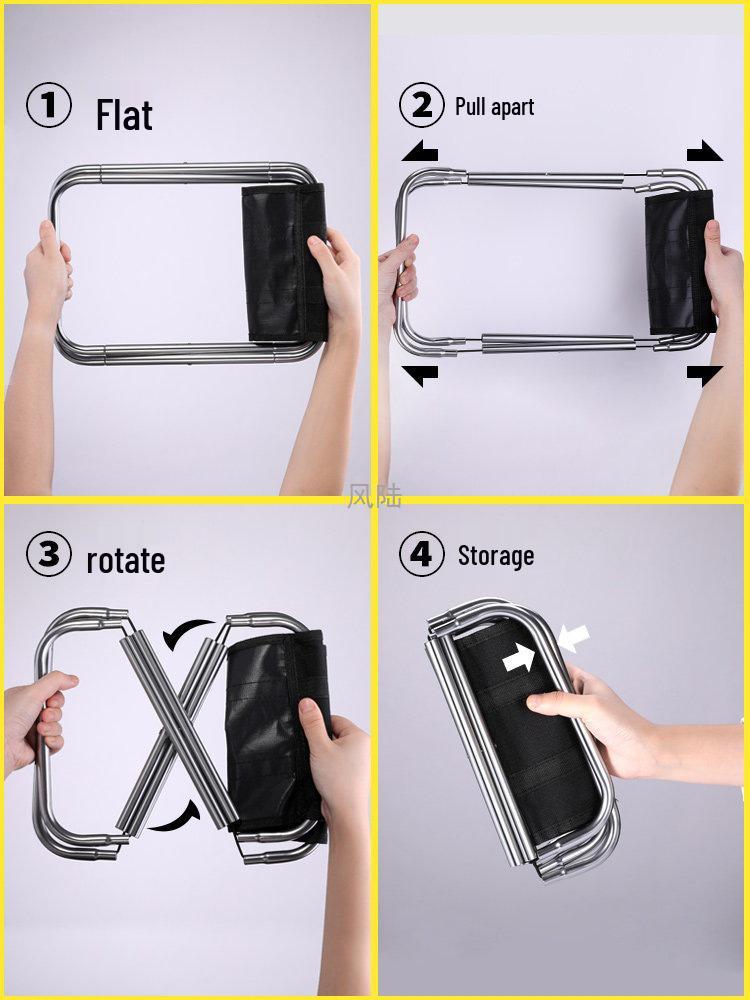 ① Flat

② Pull apart

风陆

③ rotate

④ Storage