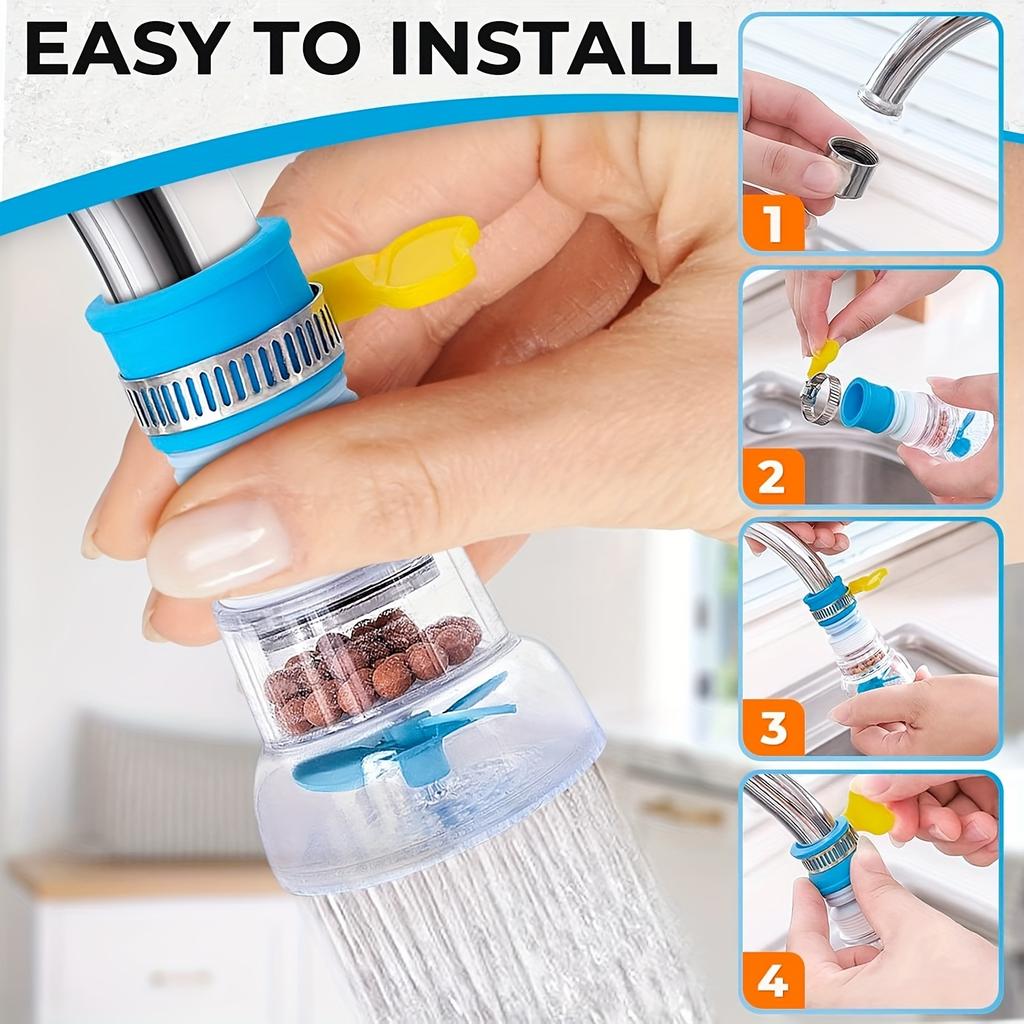 EASY TO INSTALL

1

2

3

4