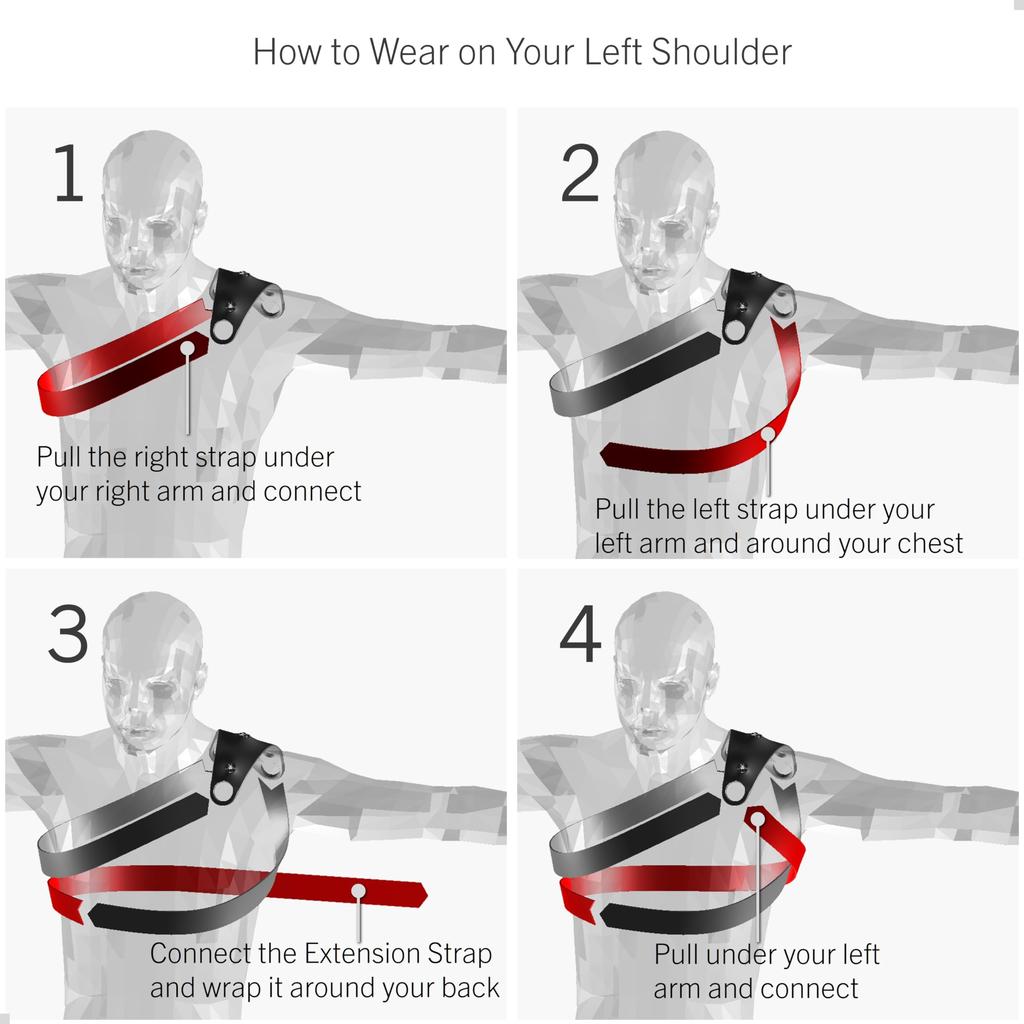 How to Wear on Your Left Shoulder

1

Pull the right strap under your right arm and connect

2

Pull the left strap under your left arm and around your chest

3

Connect the Extension Strap and wrap it around your back

4

Pull under your left arm and connect