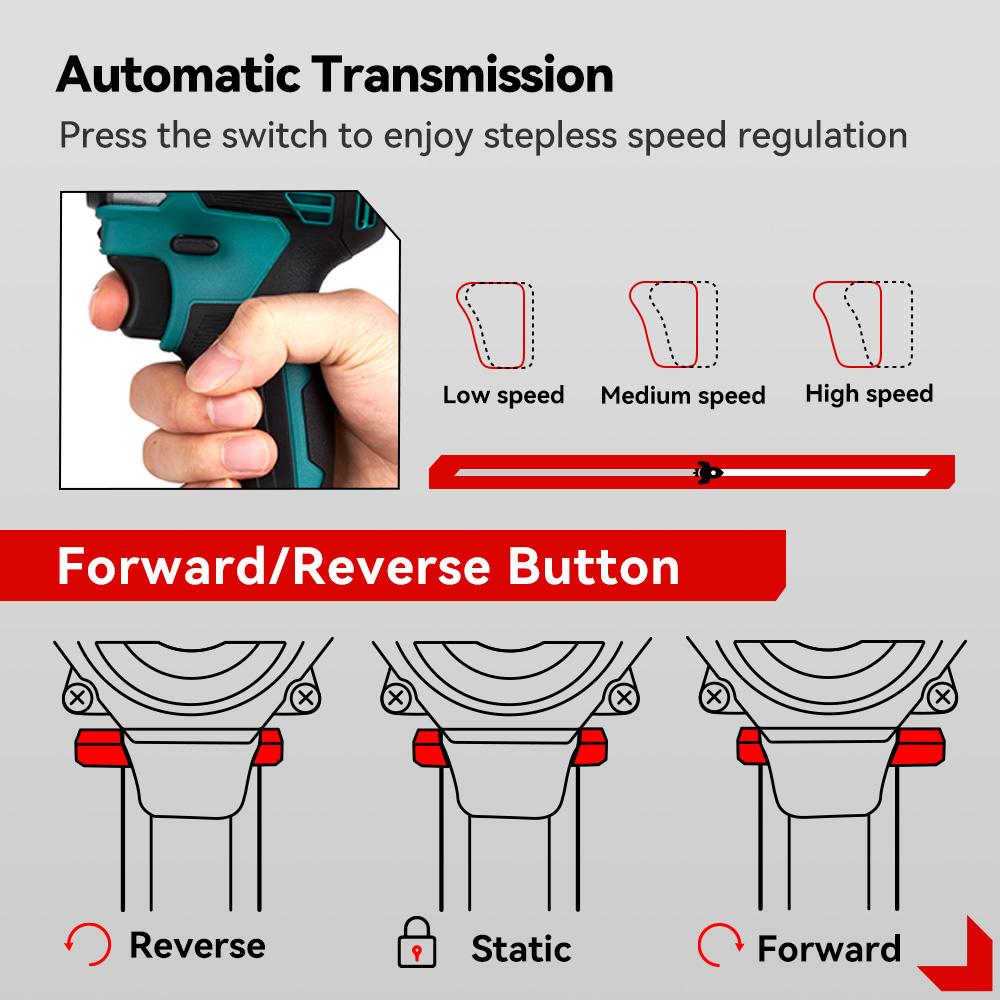 Automatic Transmission

Press the switch to enjoy stepless speed regulation

Low speed

Medium speed

High speed

Forward/Reverse Button

Reverse

Static

Forward